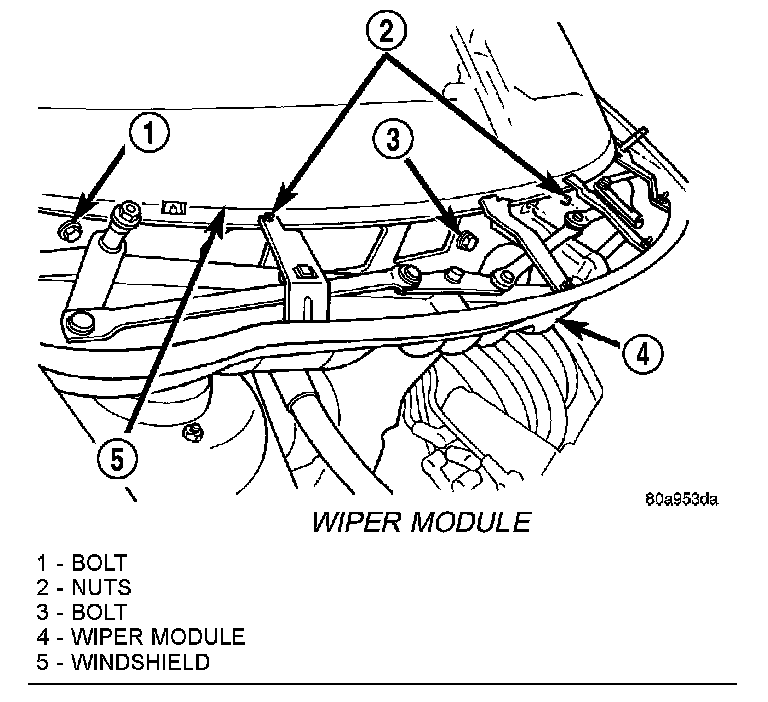 2
1
3
4
5
80a953da

WIPER MODULE

1 - BOLT
2 - NUTS
3 - BOLT
4 - WIPER MODULE
5 - WINDSHIELD