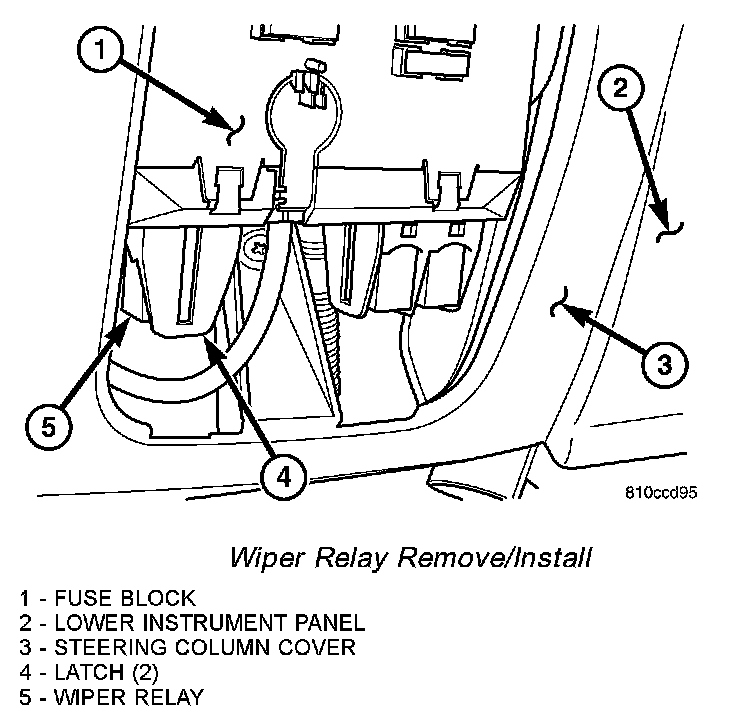 1

2

3

5

4

810ccd95

Wiper Relay Remove/Install

1 - FUSE BLOCK
2 - LOWER INSTRUMENT PANEL
3 - STEERING COLUMN COVER
4 - LATCH (2)
5 - WIPER RELAY