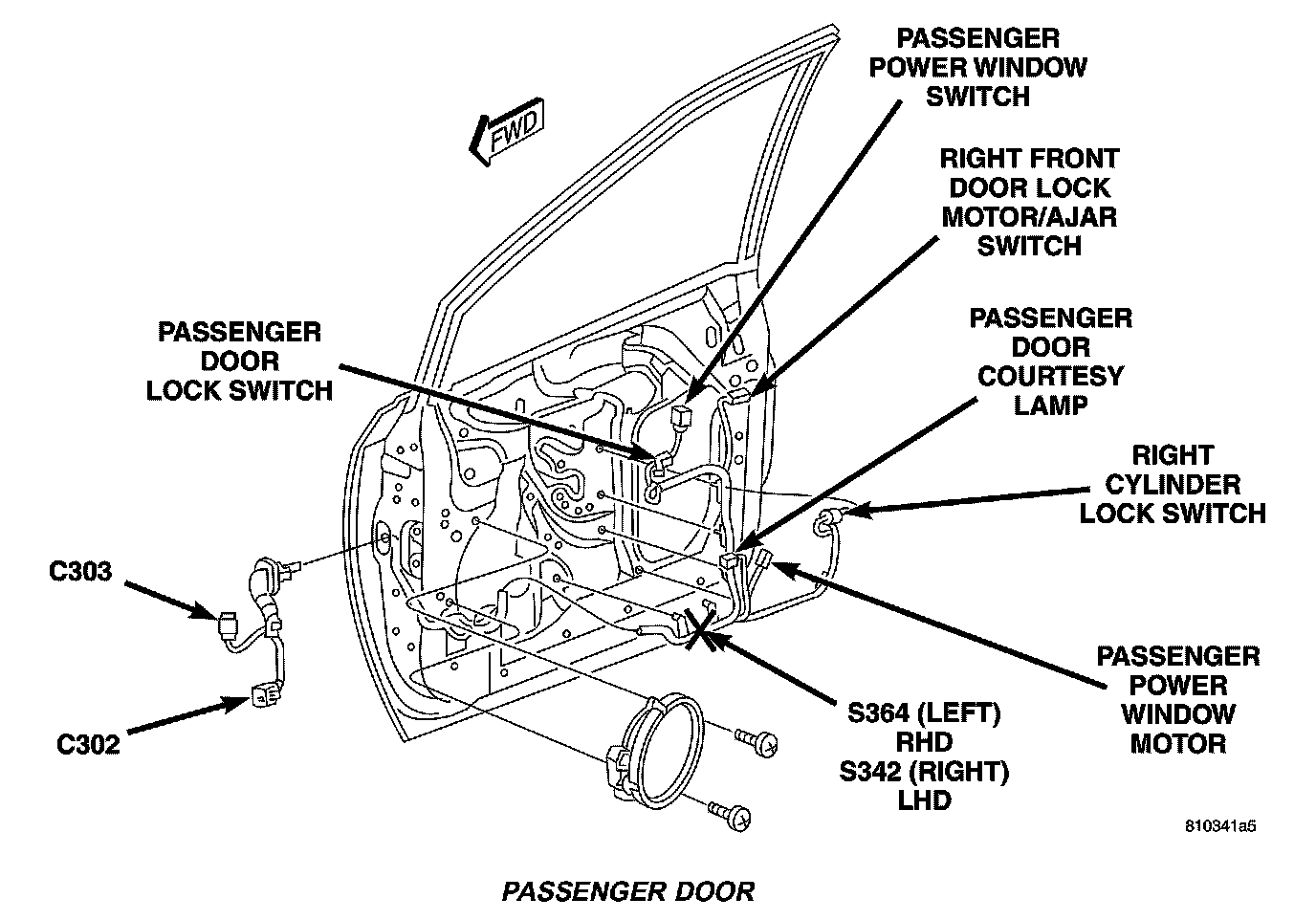 FWD

PASSENGER POWER WINDOW SWITCH

RIGHT FRONT DOOR LOCK MOTOR/AJAR SWITCH

PASSENGER DOOR LOCK SWITCH

PASSENGER DOOR COURTESY LAMP

RIGHT CYLINDER LOCK SWITCH

C303

C302

PASSENGER POWER WINDOW MOTOR

S364 (LEFT) RHD
S342 (RIGHT) LHD

810341a5

PASSENGER DOOR