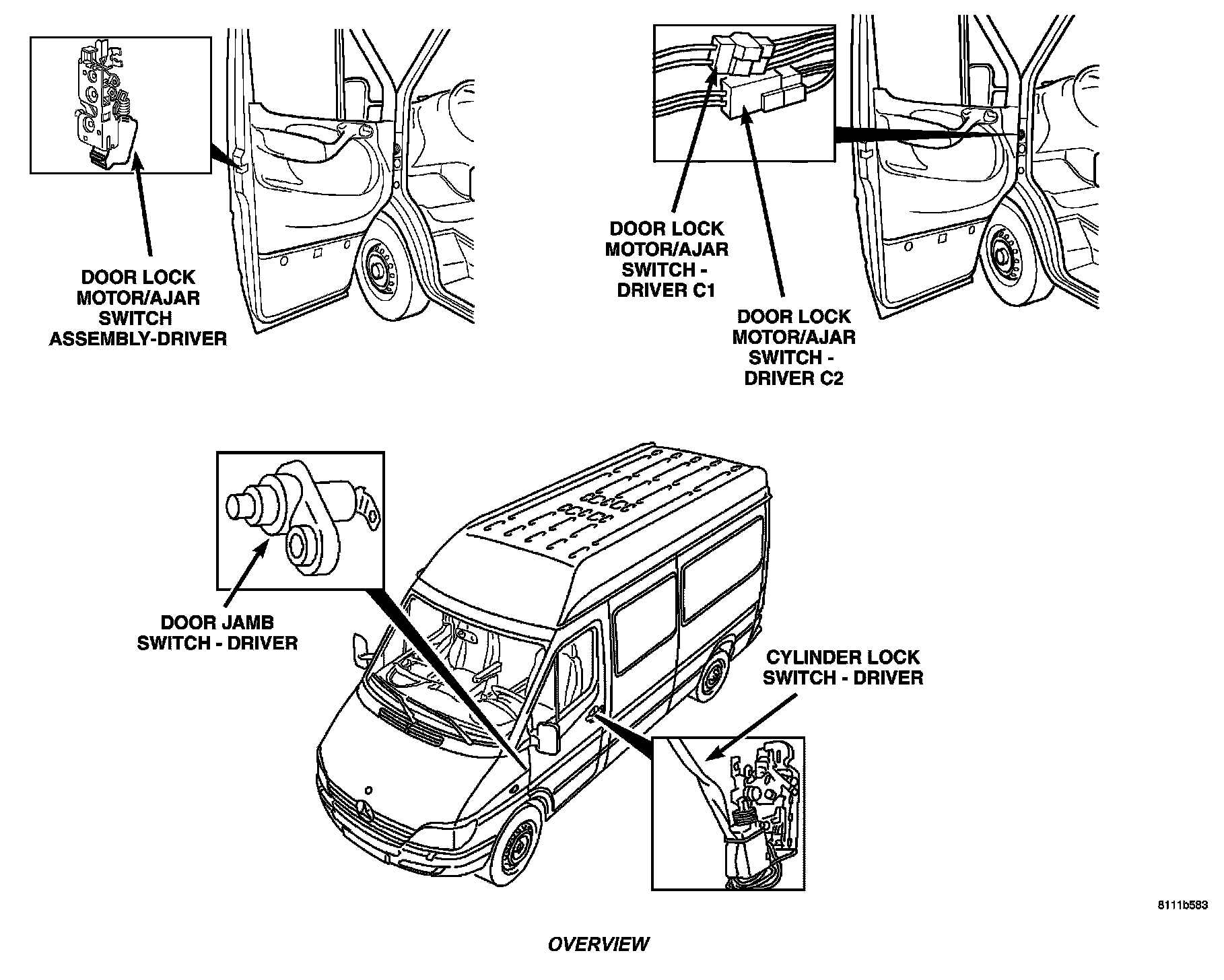 DOOR LOCK MOTOR/AJAR SWITCH ASSEMBLY-DRIVER

DOOR LOCK MOTOR/AJAR SWITCH - DRIVER C1

DOOR LOCK MOTOR/AJAR SWITCH - DRIVER C2

DOOR JAMB SWITCH - DRIVER

CYLINDER LOCK SWITCH - DRIVER

8111b583

OVERVIEW