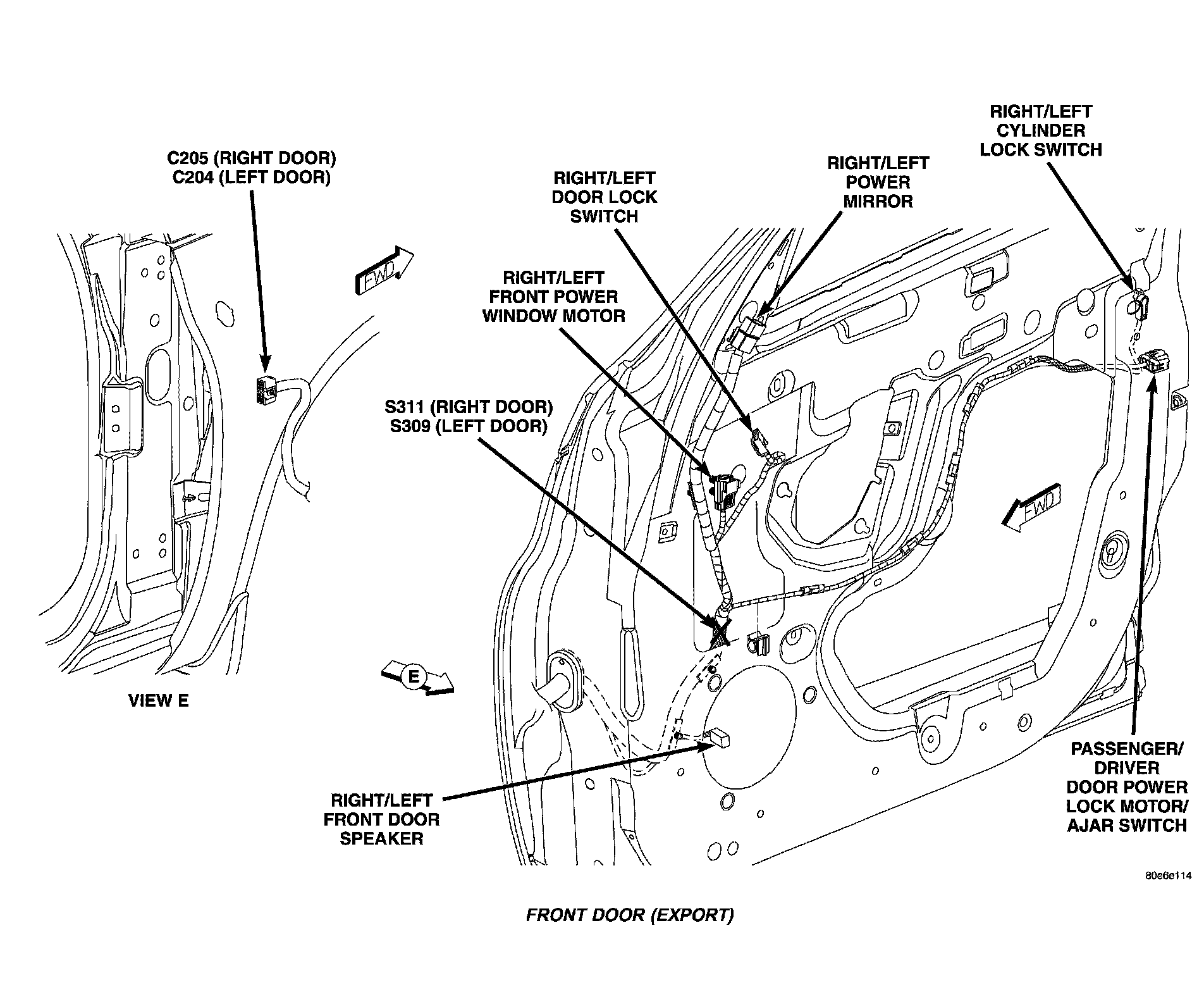 C205 (RIGHT DOOR)
C204 (LEFT DOOR)

FWD

RIGHT/LEFT
DOOR LOCK
SWITCH

RIGHT/LEFT
POWER
MIRROR

RIGHT/LEFT
CYLINDER
LOCK SWITCH

RIGHT/LEFT
FRONT POWER
WINDOW MOTOR

S311 (RIGHT DOOR)
S309 (LEFT DOOR)

FWD

E

VIEW E

RIGHT/LEFT
FRONT DOOR
SPEAKER

PASSENGER/
DRIVER
DOOR POWER
LOCK MOTOR/
AJAR SWITCH

80e6e114

FRONT DOOR (EXPORT)