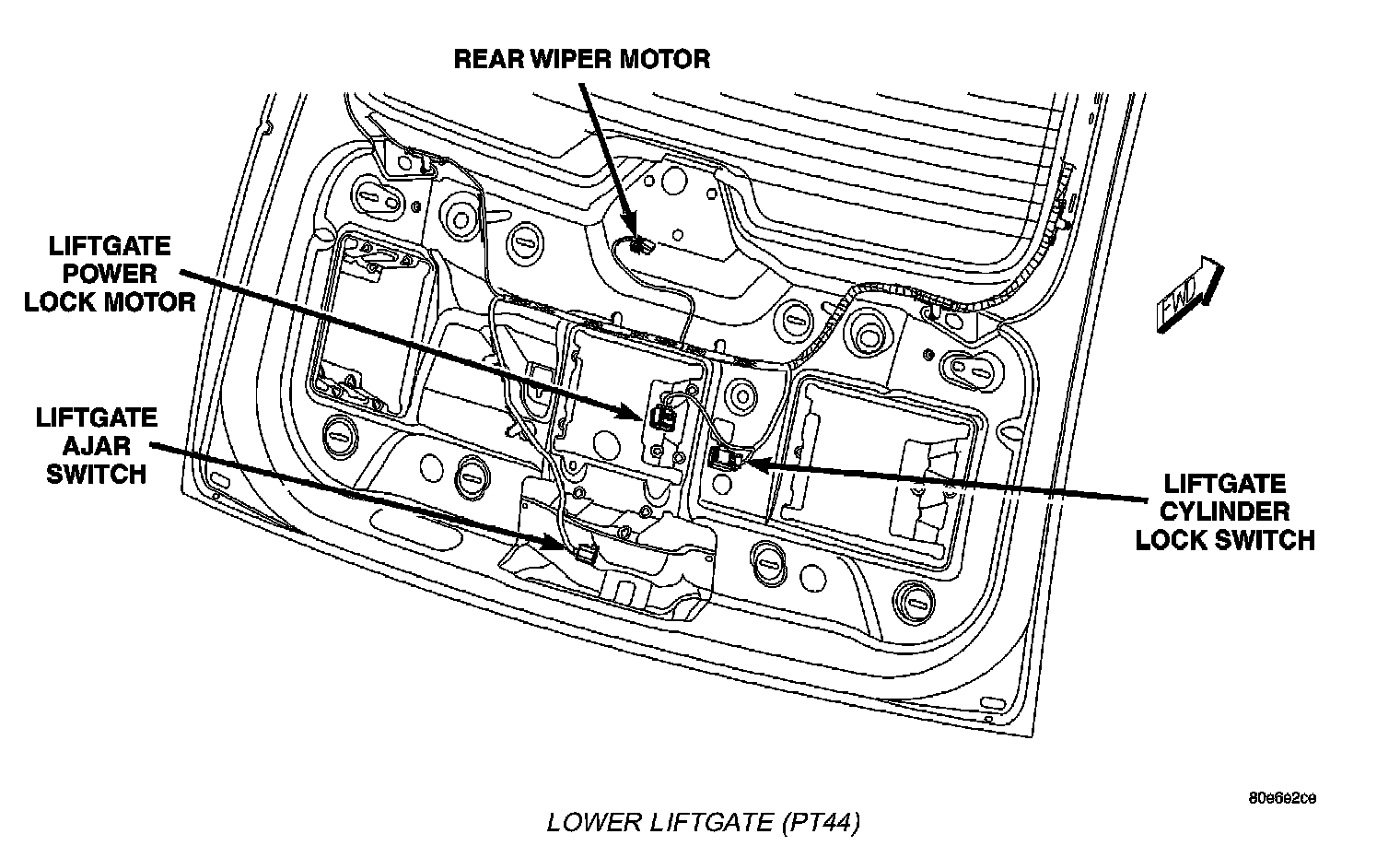 REAR WIPER MOTOR

LIFTGATE POWER LOCK MOTOR

FWD

LIFTGATE AJAR SWITCH

LIFTGATE CYLINDER LOCK SWITCH

80e6e2ce

LOWER LIFTGATE (PT44)