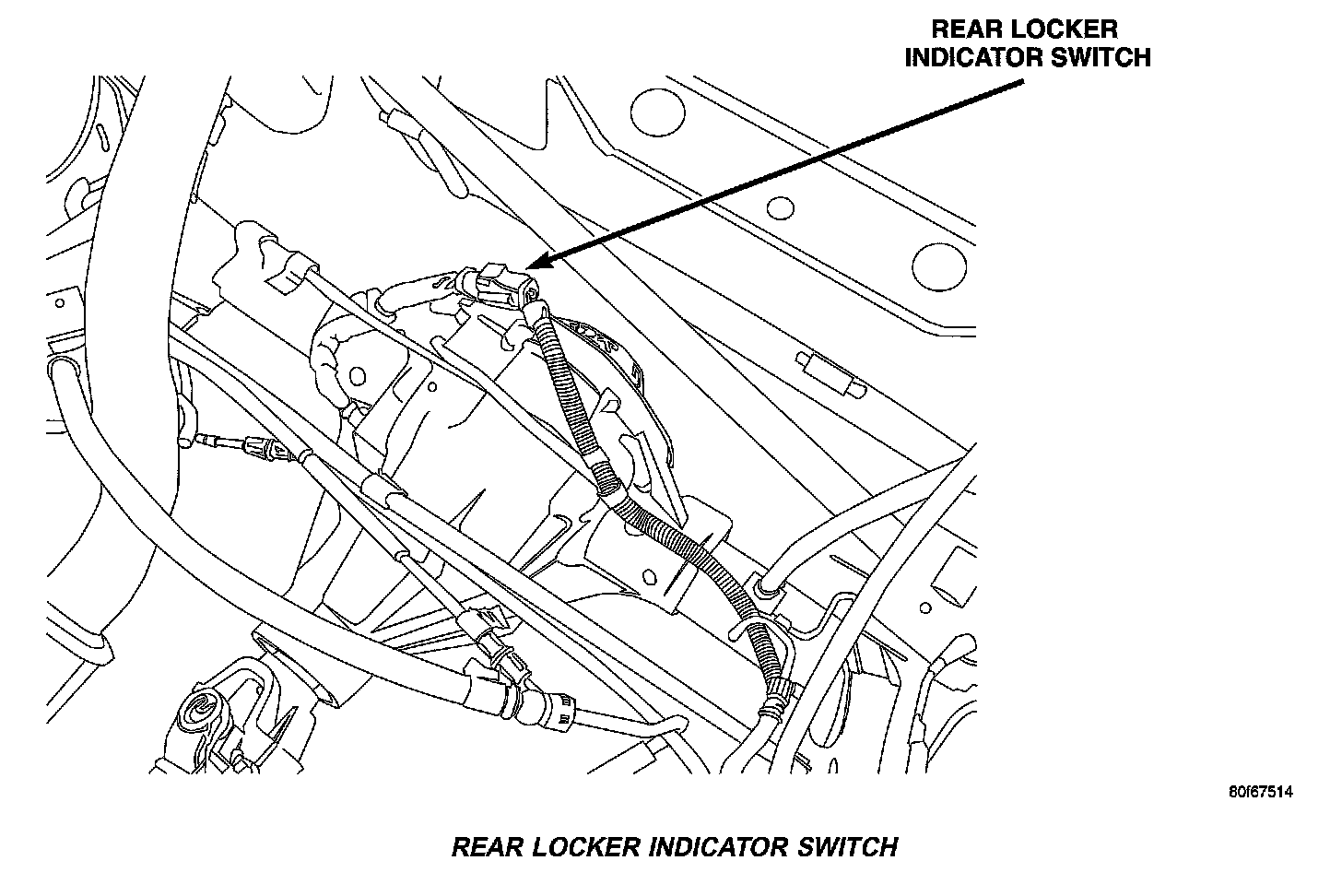 REAR LOCKER INDICATOR SWITCH

80f67514

REAR LOCKER INDICATOR SWITCH