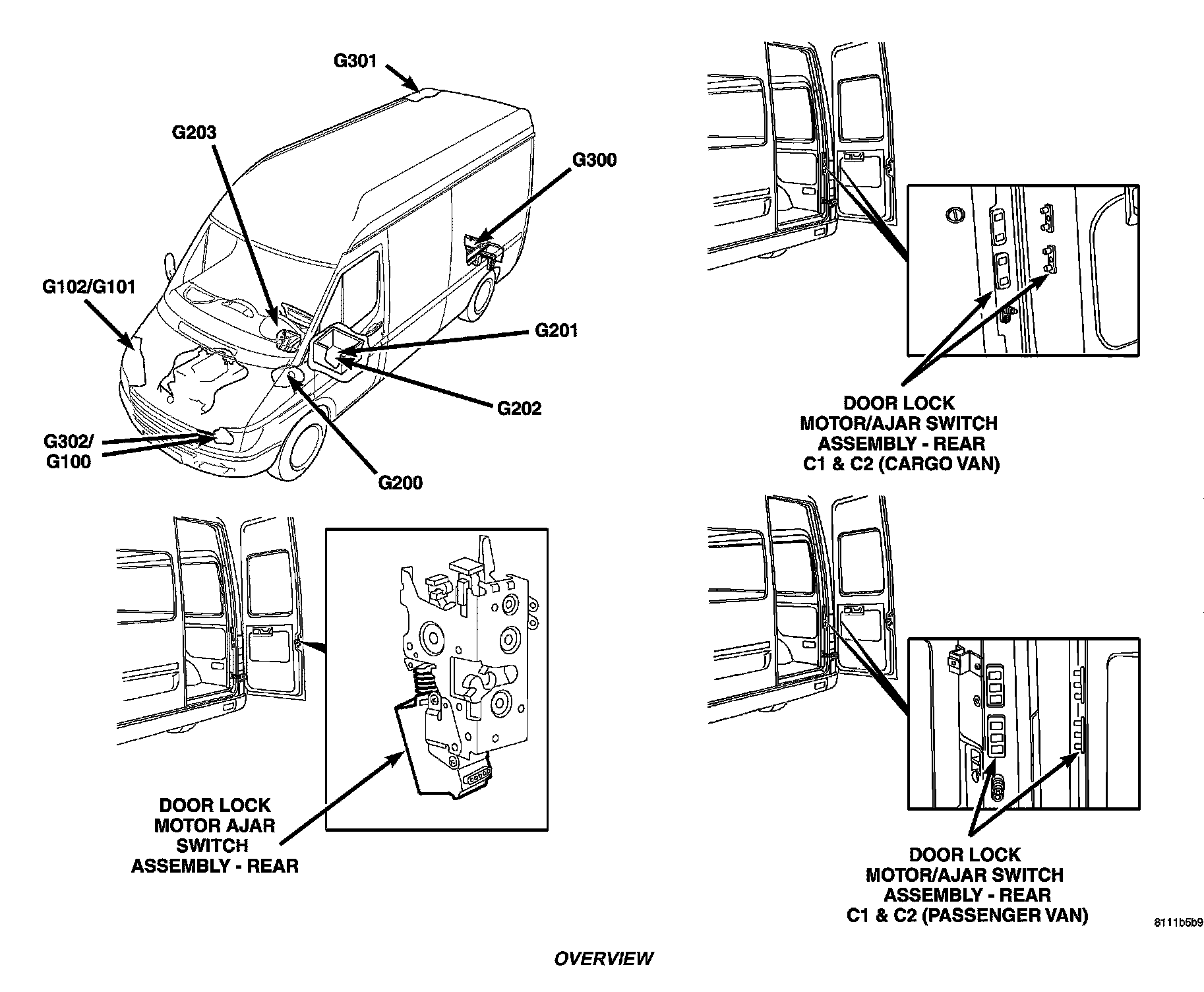 G301

G203

G300

G102/G101

G201

G202

G302/
G100

G200

DOOR LOCK
MOTOR/AJAR SWITCH
ASSEMBLY - REAR
C1 & C2 (CARGO VAN)

DOOR LOCK
MOTOR AJAR
SWITCH
ASSEMBLY - REAR

DOOR LOCK
MOTOR/AJAR SWITCH
ASSEMBLY - REAR
C1 & C2 (PASSENGER VAN)

8111b5b9

OVERVIEW