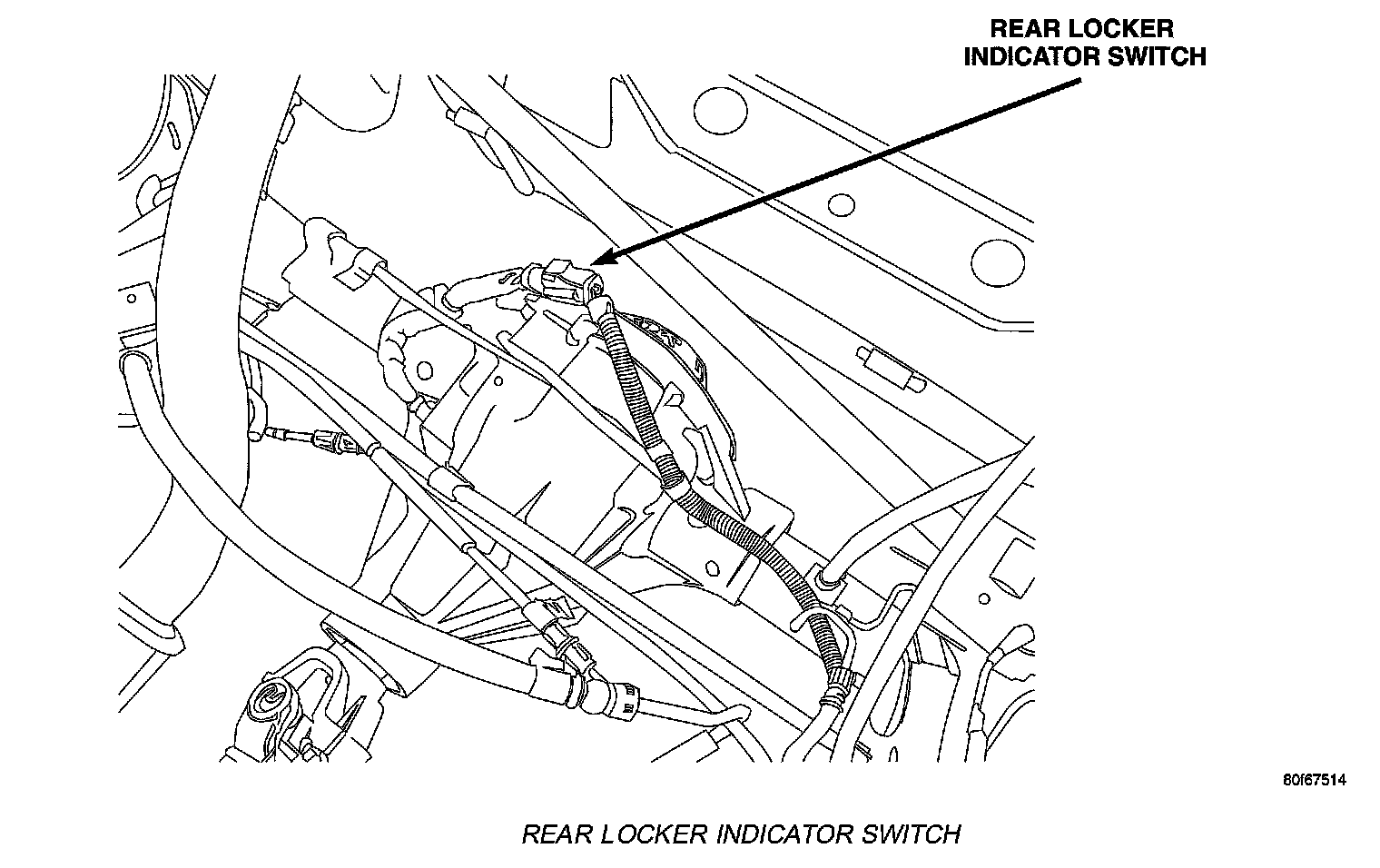 REAR LOCKER INDICATOR SWITCH

80f67514

REAR LOCKER INDICATOR SWITCH