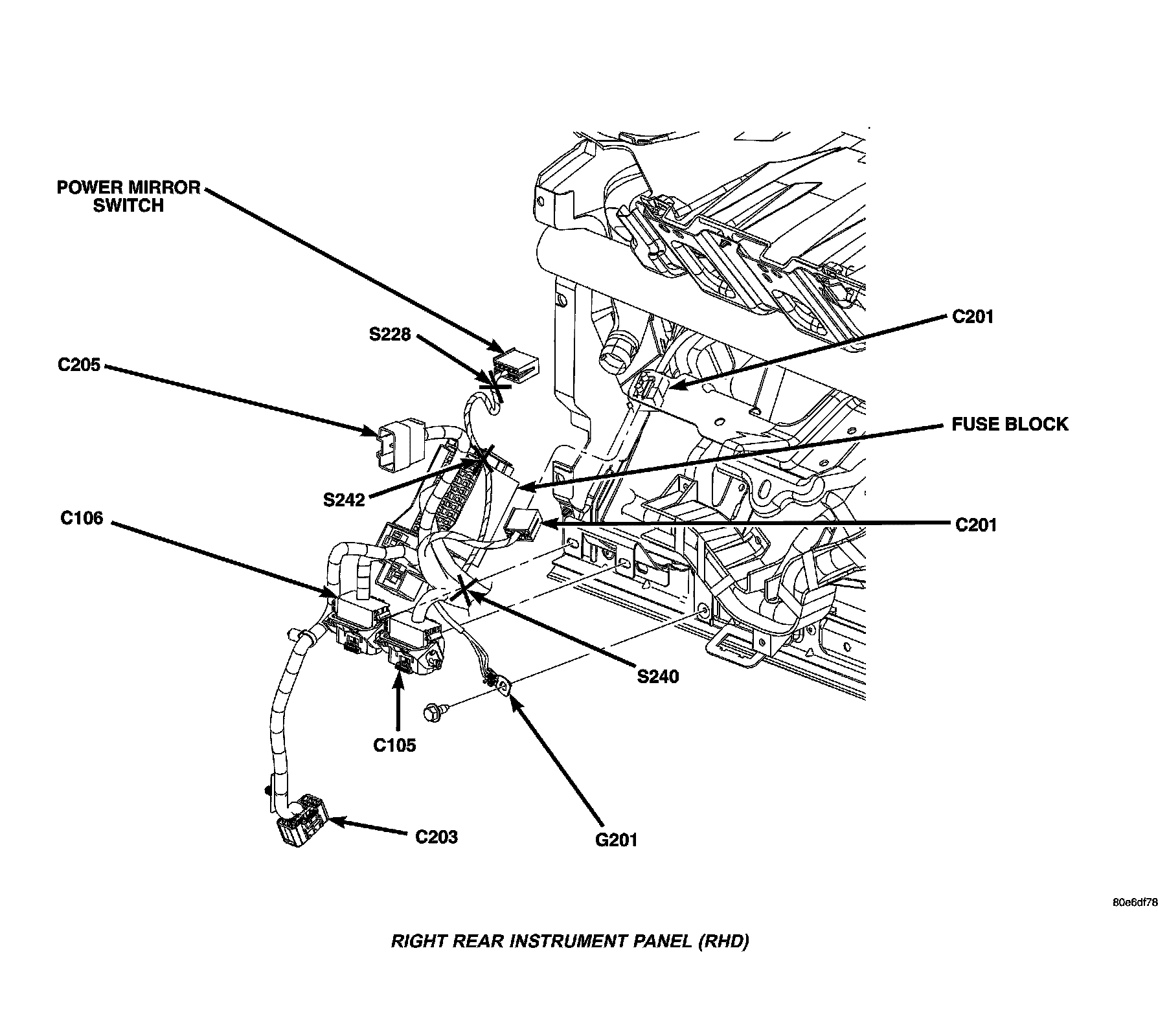 POWER MIRROR SWITCH

S228

C205

C201

FUSE BLOCK

S242

C106

C201

S240

C105

C203

G201

80e6df78

RIGHT REAR INSTRUMENT PANEL (RHD)