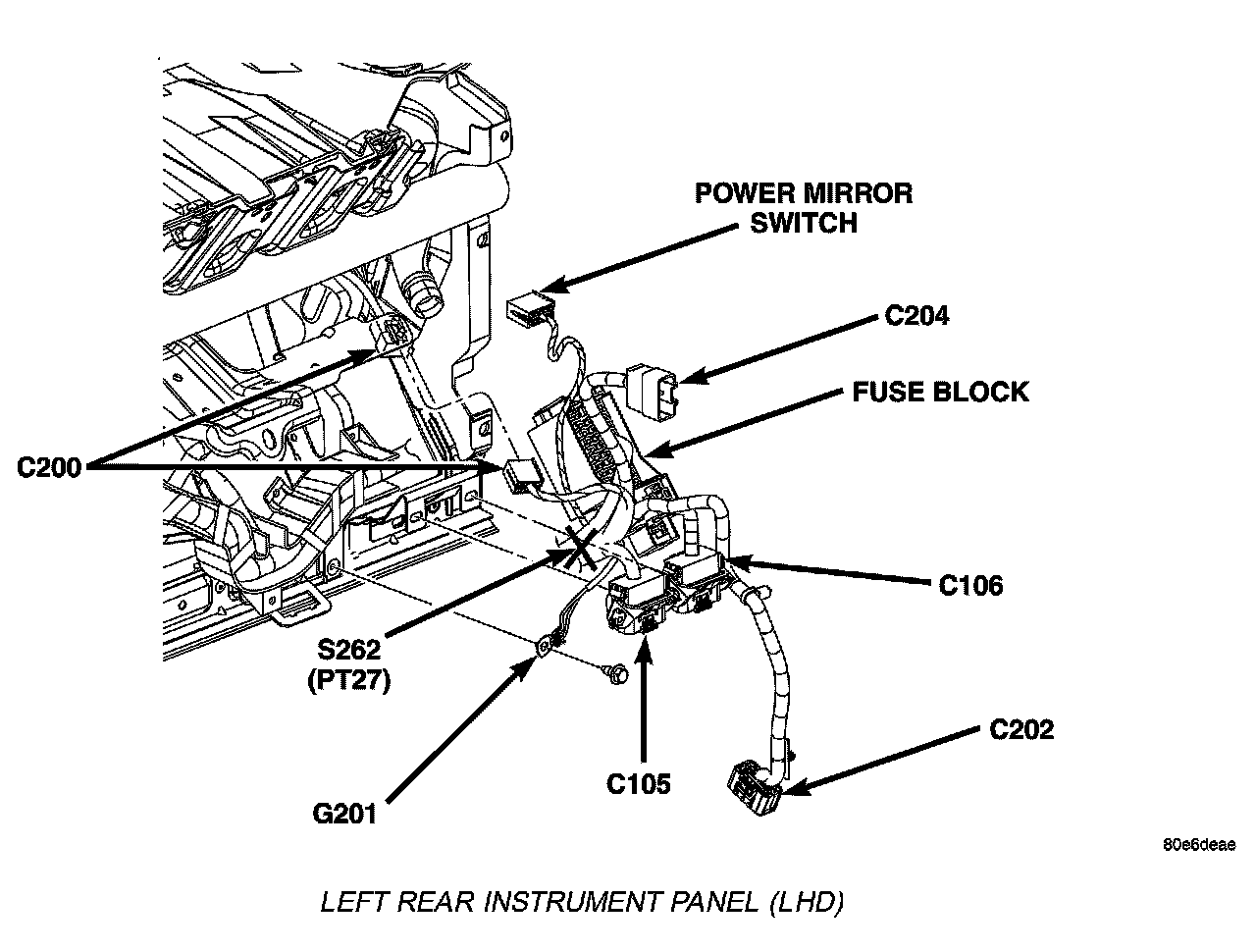 POWER MIRROR SWITCH

C204

FUSE BLOCK

C200

C106

S262 (PT27)

C202

C105

G201

80e6deae

LEFT REAR INSTRUMENT PANEL (LHD)