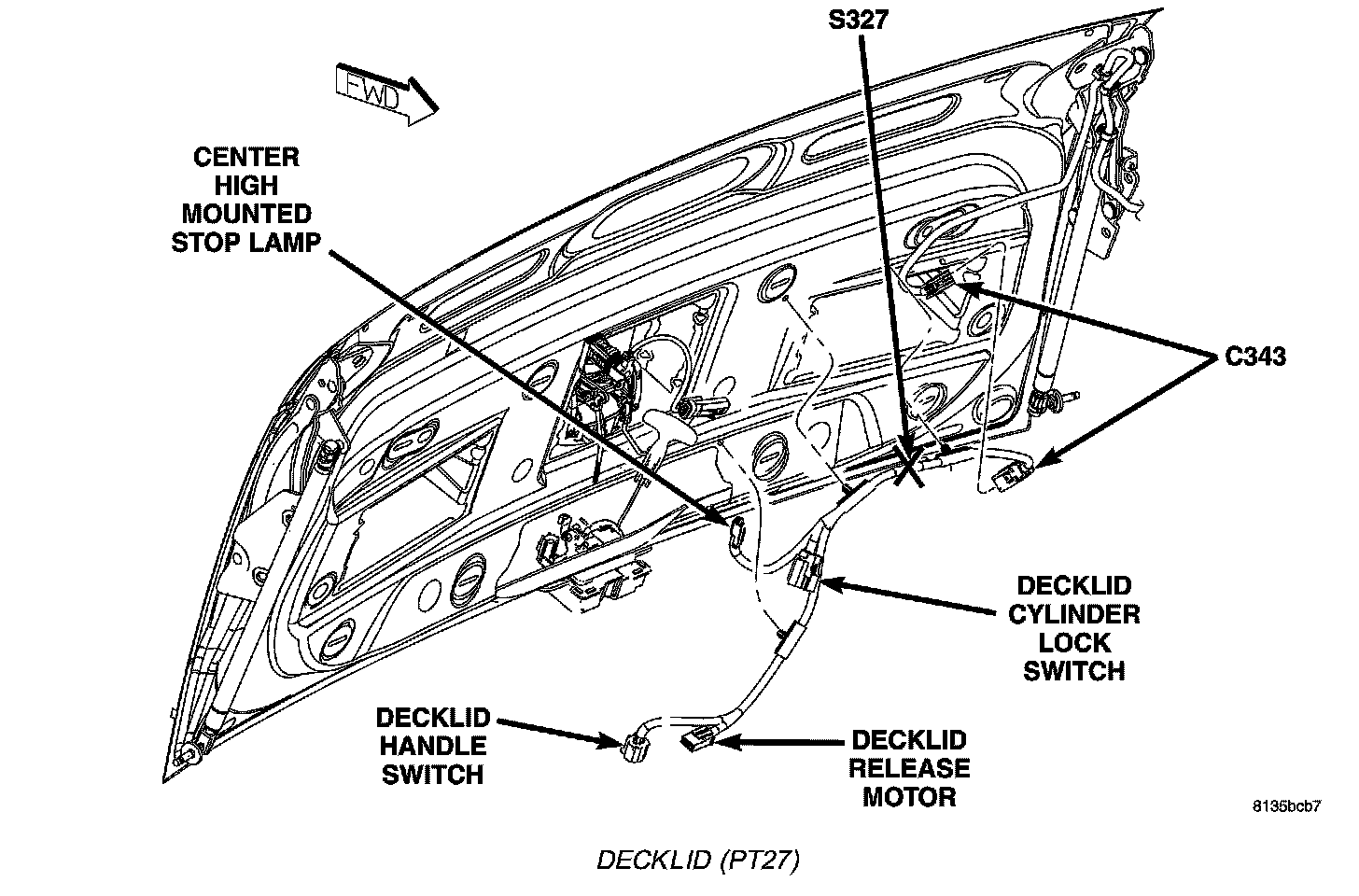 FWD

S327

CENTER HIGH MOUNTED STOP LAMP

C343

DECKLID CYLINDER LOCK SWITCH

DECKLID HANDLE SWITCH

DECKLID RELEASE MOTOR

8135bcb7

DECKLID (PT27)