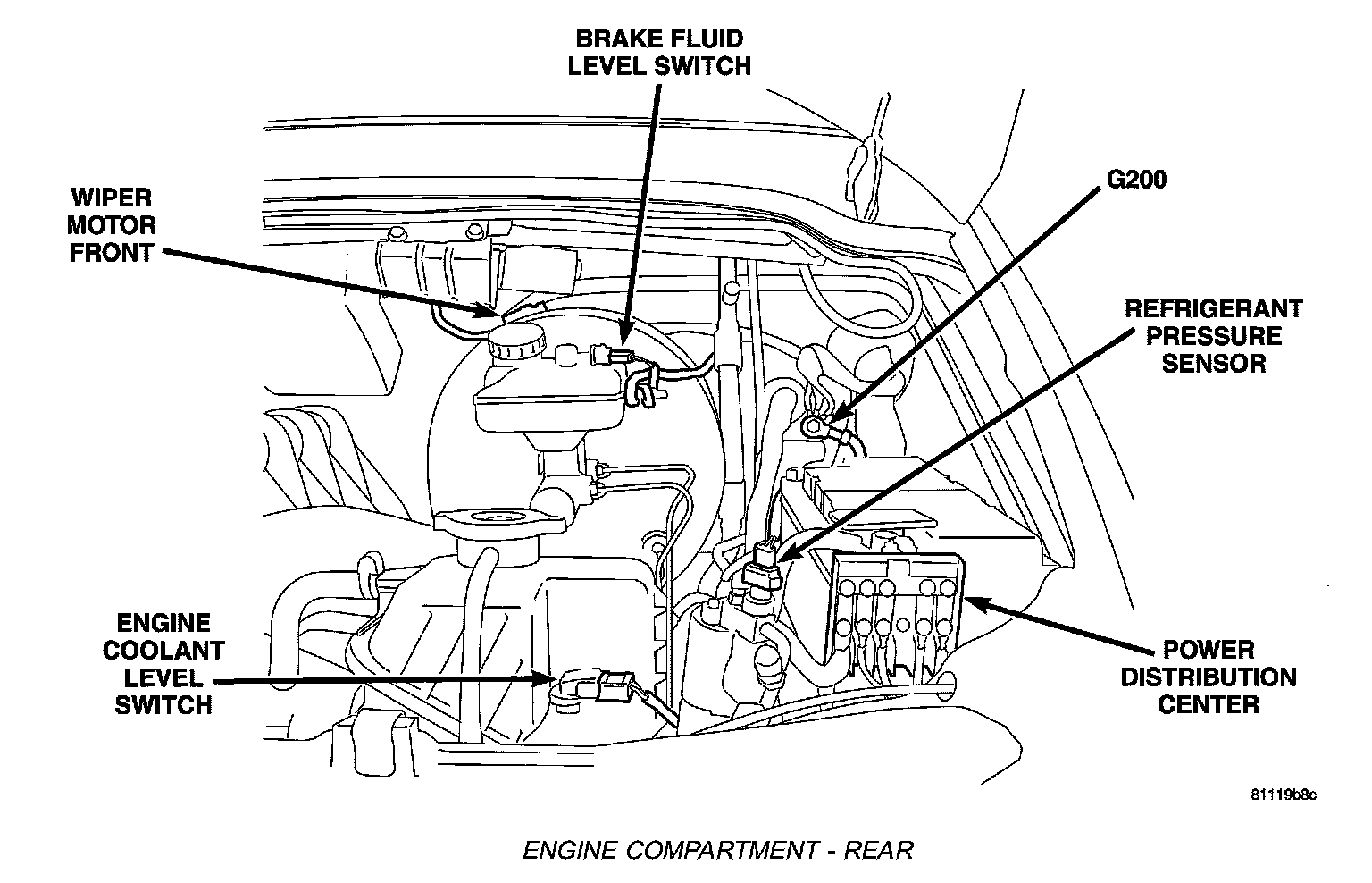 BRAKE FLUID LEVEL SWITCH

WIPER MOTOR FRONT

G200

REFRIGERANT PRESSURE SENSOR

ENGINE COOLANT LEVEL SWITCH

POWER DISTRIBUTION CENTER

81119b8c

ENGINE COMPARTMENT - REAR