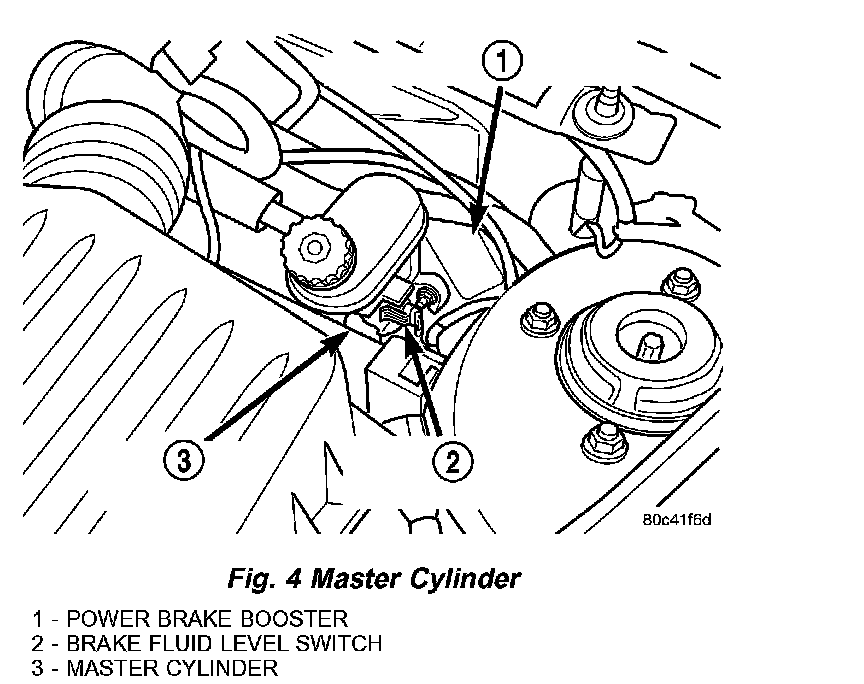 1

3

2

80c41f6d

Fig. 4 Master Cylinder

1 - POWER BRAKE BOOSTER
2 - BRAKE FLUID LEVEL SWITCH
3 - MASTER CYLINDER