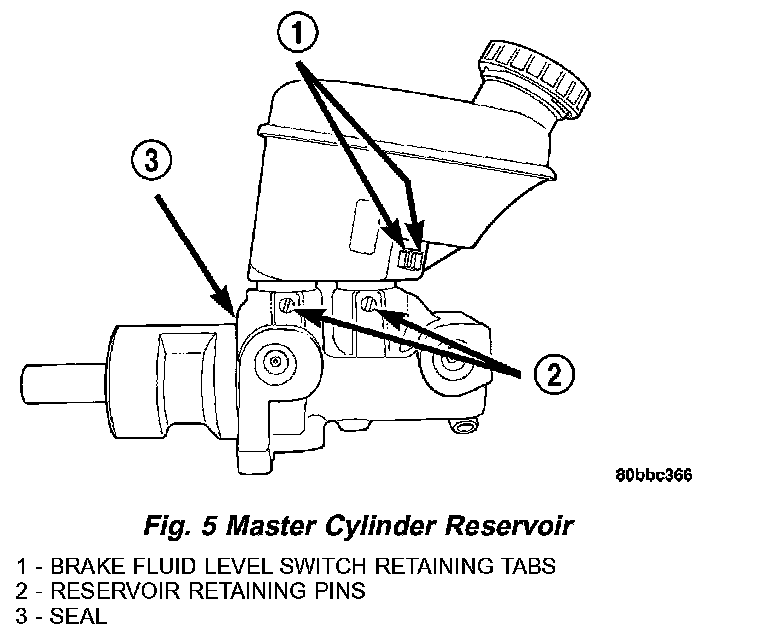 1

3

2

80bbc366

Fig. 5 Master Cylinder Reservoir

1 - BRAKE FLUID LEVEL SWITCH RETAINING TABS
2 - RESERVOIR RETAINING PINS
3 - SEAL