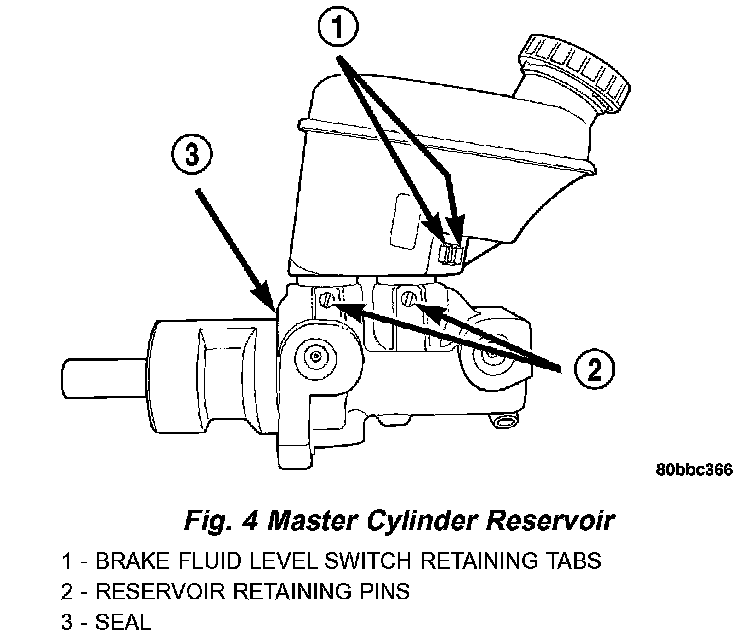 1
3
2
80bbc366

Fig. 4 Master Cylinder Reservoir

1 - BRAKE FLUID LEVEL SWITCH RETAINING TABS
2 - RESERVOIR RETAINING PINS
3 - SEAL