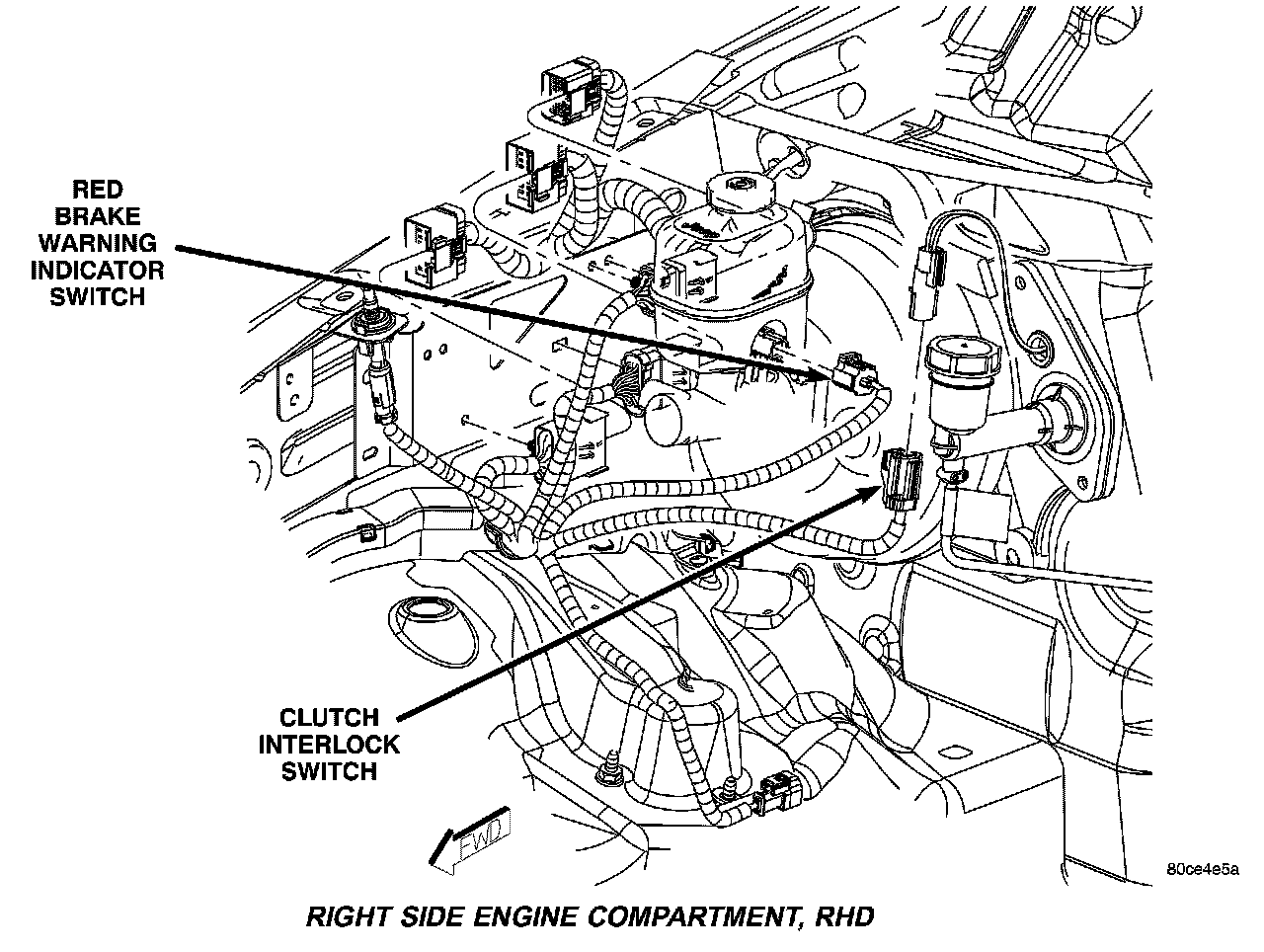 RED BRAKE WARNING INDICATOR SWITCH

CLUTCH INTERLOCK SWITCH

FWD

80ce4e5a

RIGHT SIDE ENGINE COMPARTMENT, RHD