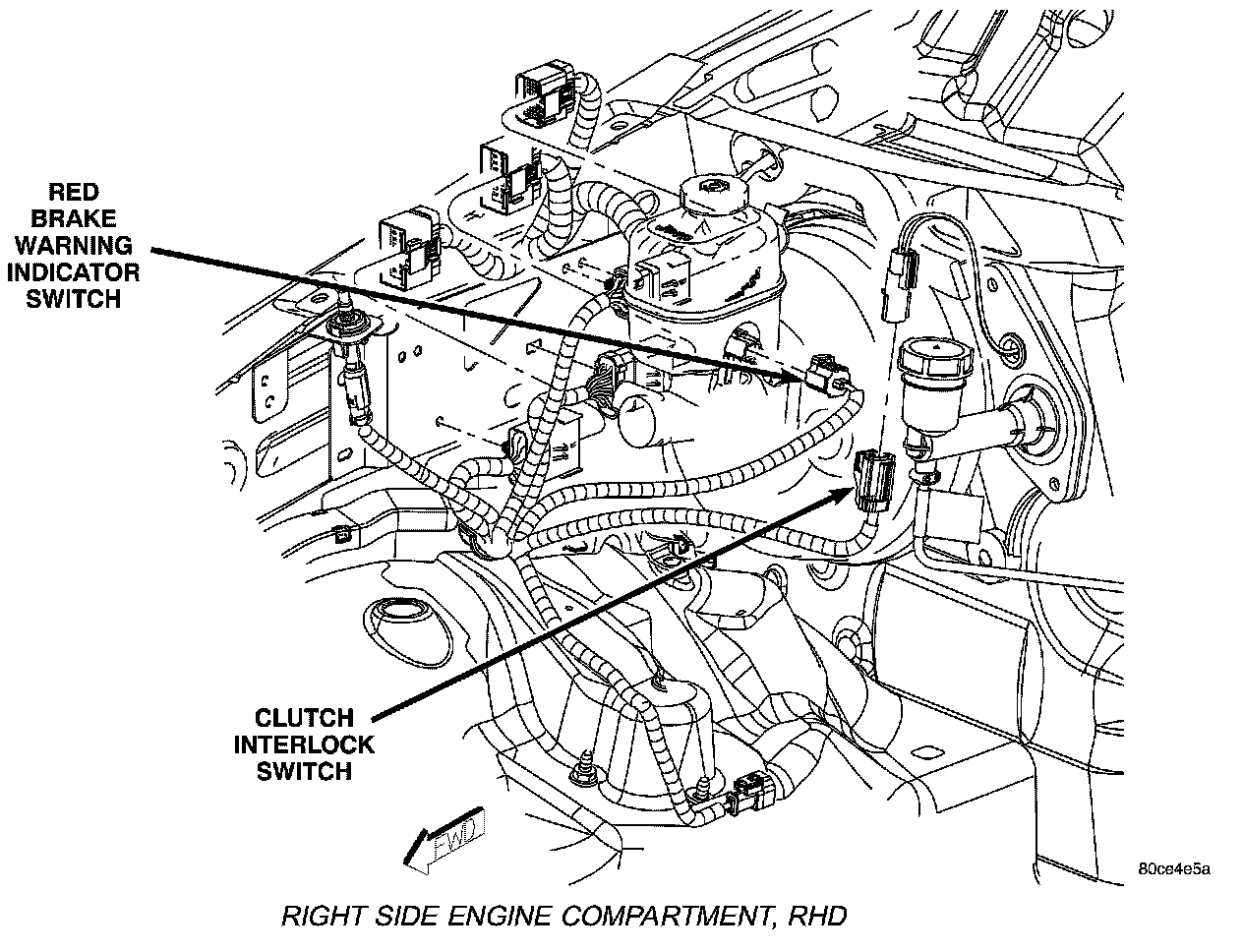 RED BRAKE WARNING INDICATOR SWITCH

CLUTCH INTERLOCK SWITCH

FWD

80ce4e5a

RIGHT SIDE ENGINE COMPARTMENT, RHD