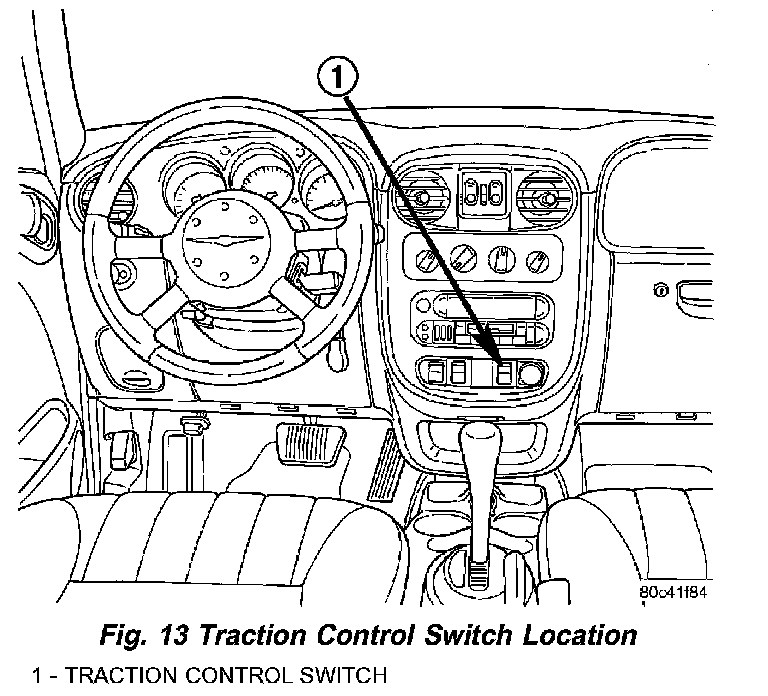 1

80c41f84

Fig. 13 Traction Control Switch Location

1 - TRACTION CONTROL SWITCH