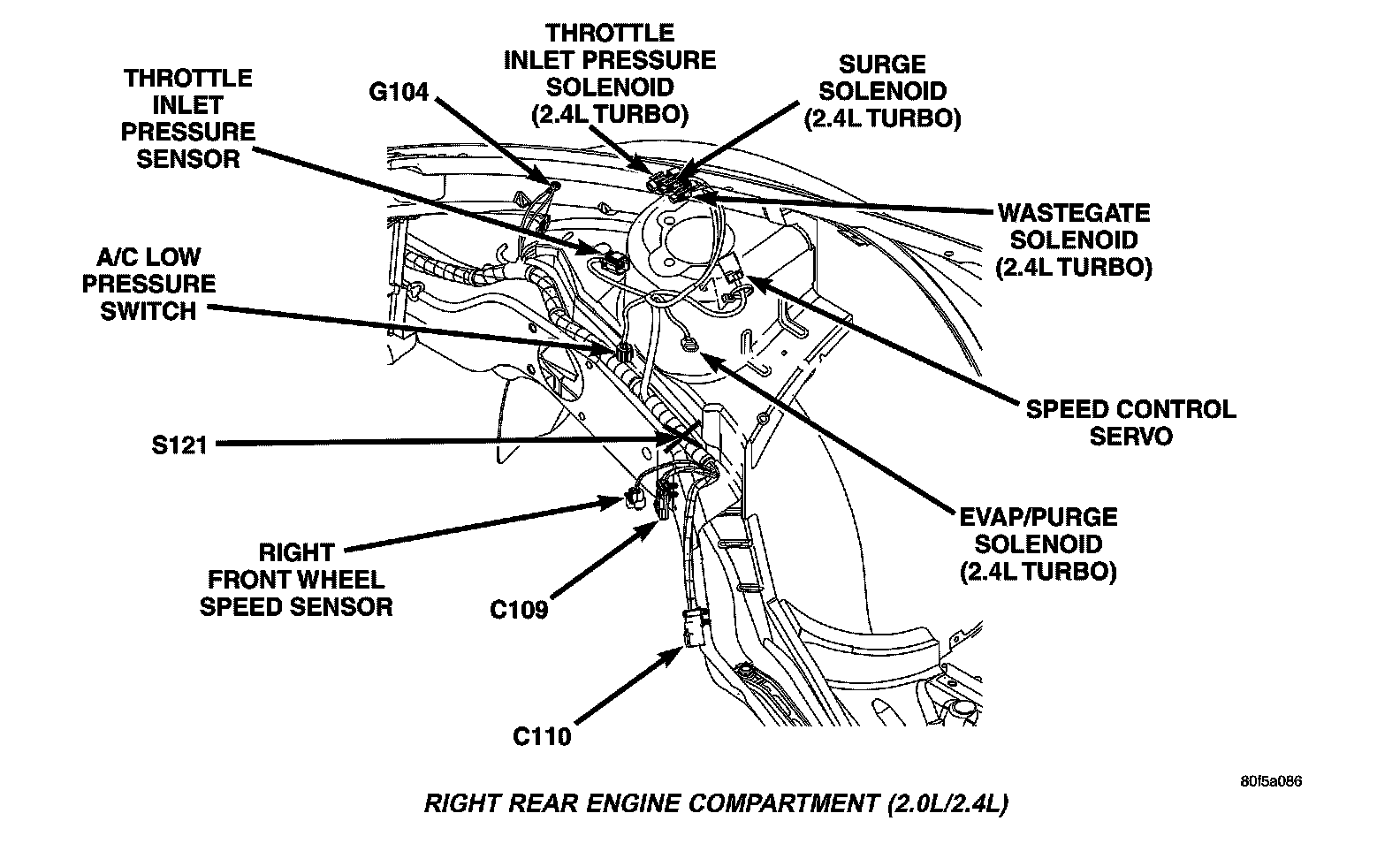 THROTTLE INLET PRESSURE SENSOR

G104

THROTTLE INLET PRESSURE SOLENOID (2.4L TURBO)

SURGE SOLENOID (2.4L TURBO)

WASTEGATE SOLENOID (2.4L TURBO)

A/C LOW PRESSURE SWITCH

SPEED CONTROL SERVO

S121

EVAP/PURGE SOLENOID (2.4L TURBO)

RIGHT FRONT WHEEL SPEED SENSOR

C109

C110

80f5a086

RIGHT REAR ENGINE COMPARTMENT (2.0L/2.4L)