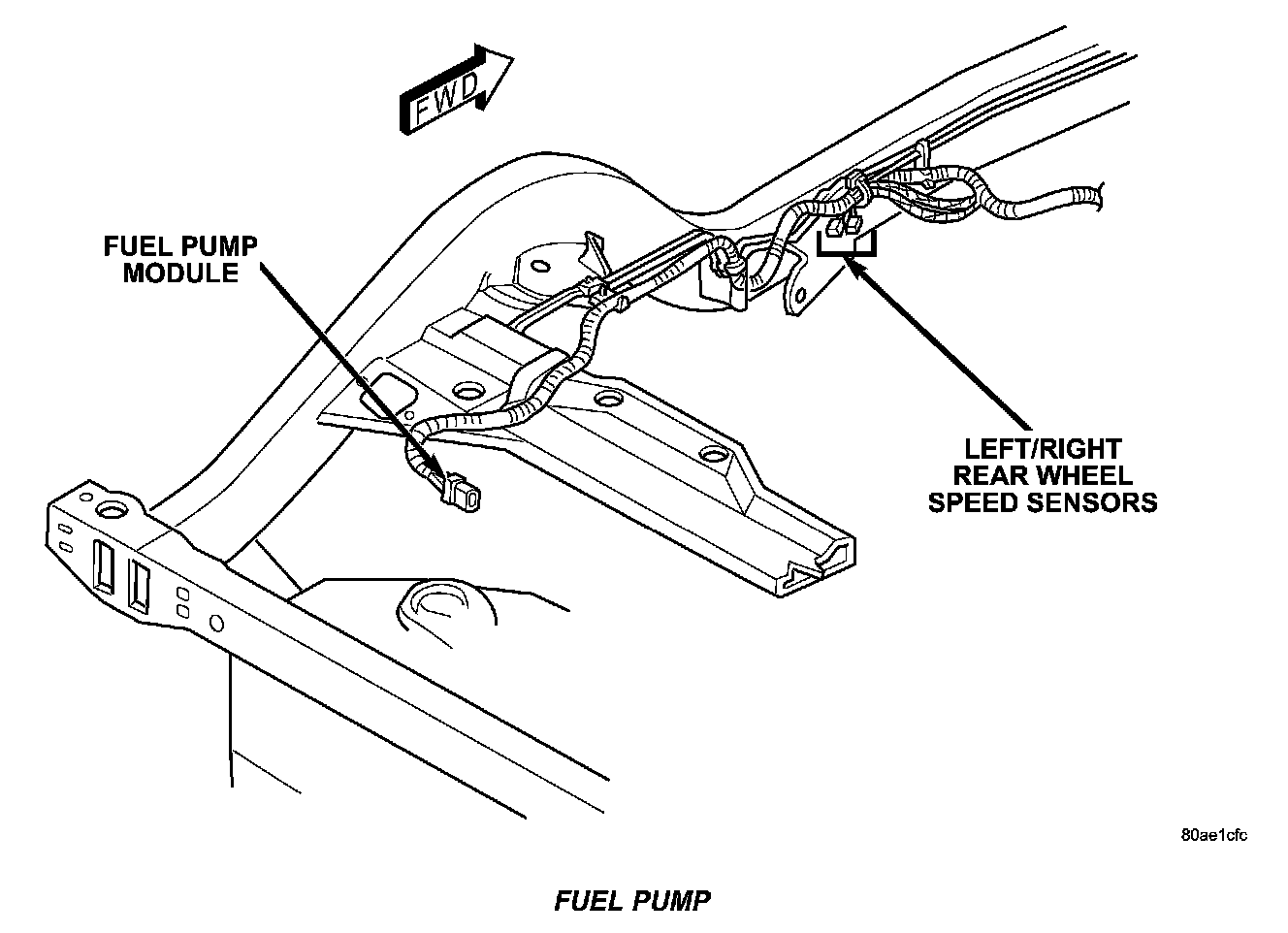 FWD

FUEL PUMP MODULE

LEFT/RIGHT REAR WHEEL SPEED SENSORS

80ae1cfc

FUEL PUMP