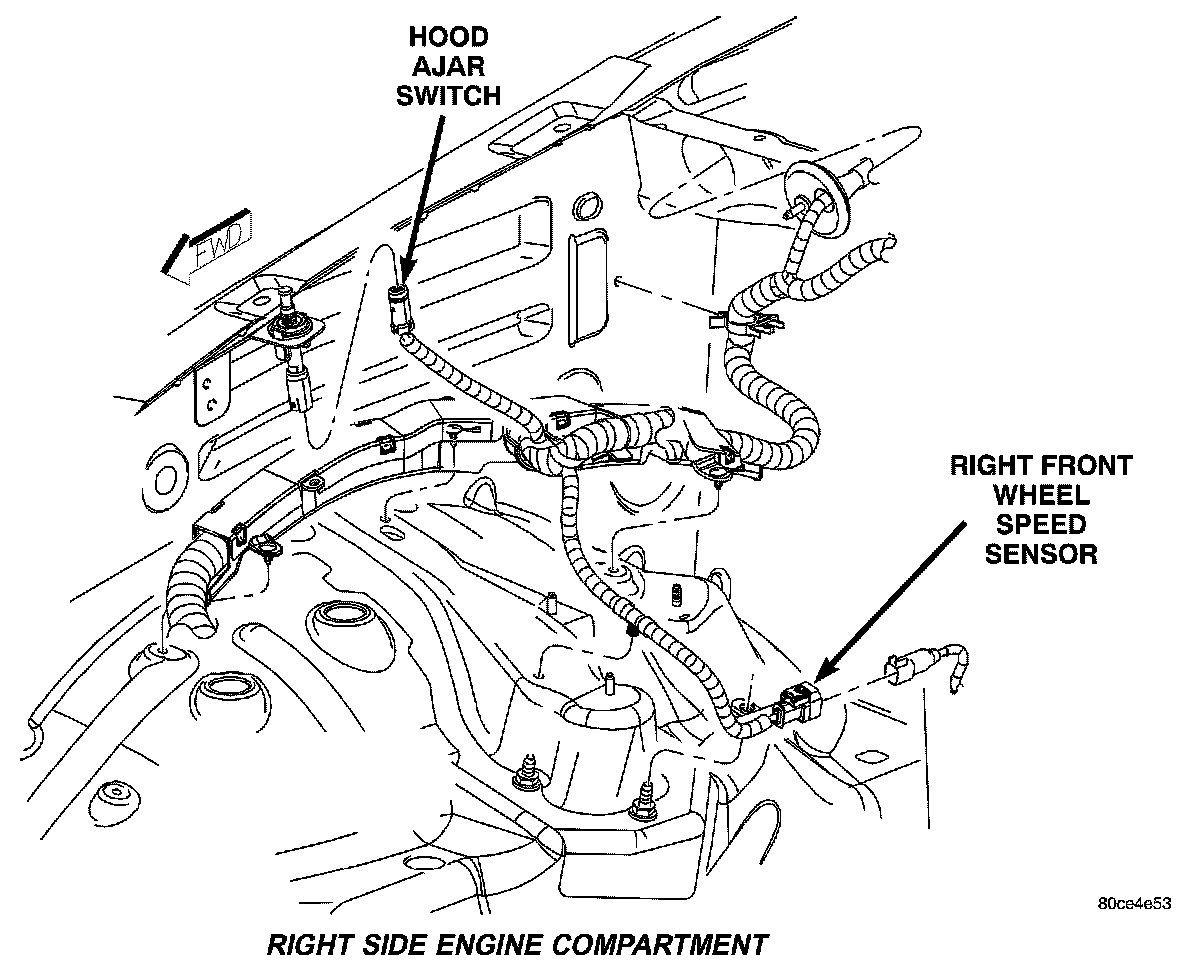 HOOD AJAR SWITCH

FWD

RIGHT FRONT WHEEL SPEED SENSOR

80ce4e53

RIGHT SIDE ENGINE COMPARTMENT