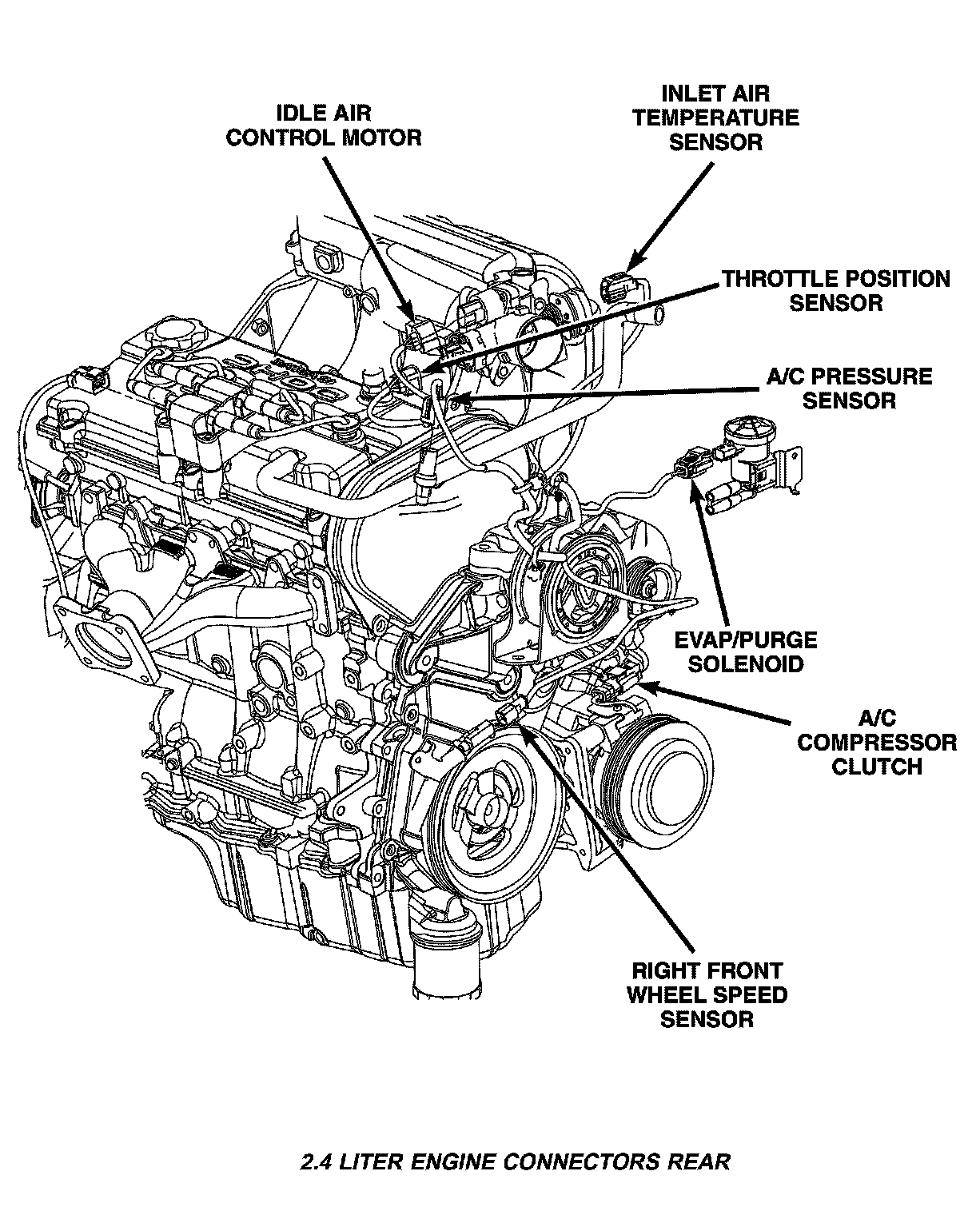 IDLE AIR CONTROL MOTOR

INLET AIR TEMPERATURE SENSOR

THROTTLE POSITION SENSOR

A/C PRESSURE SENSOR

EVAP/PURGE SOLENOID

A/C COMPRESSOR CLUTCH

RIGHT FRONT WHEEL SPEED SENSOR

2.4 LITER ENGINE CONNECTORS REAR