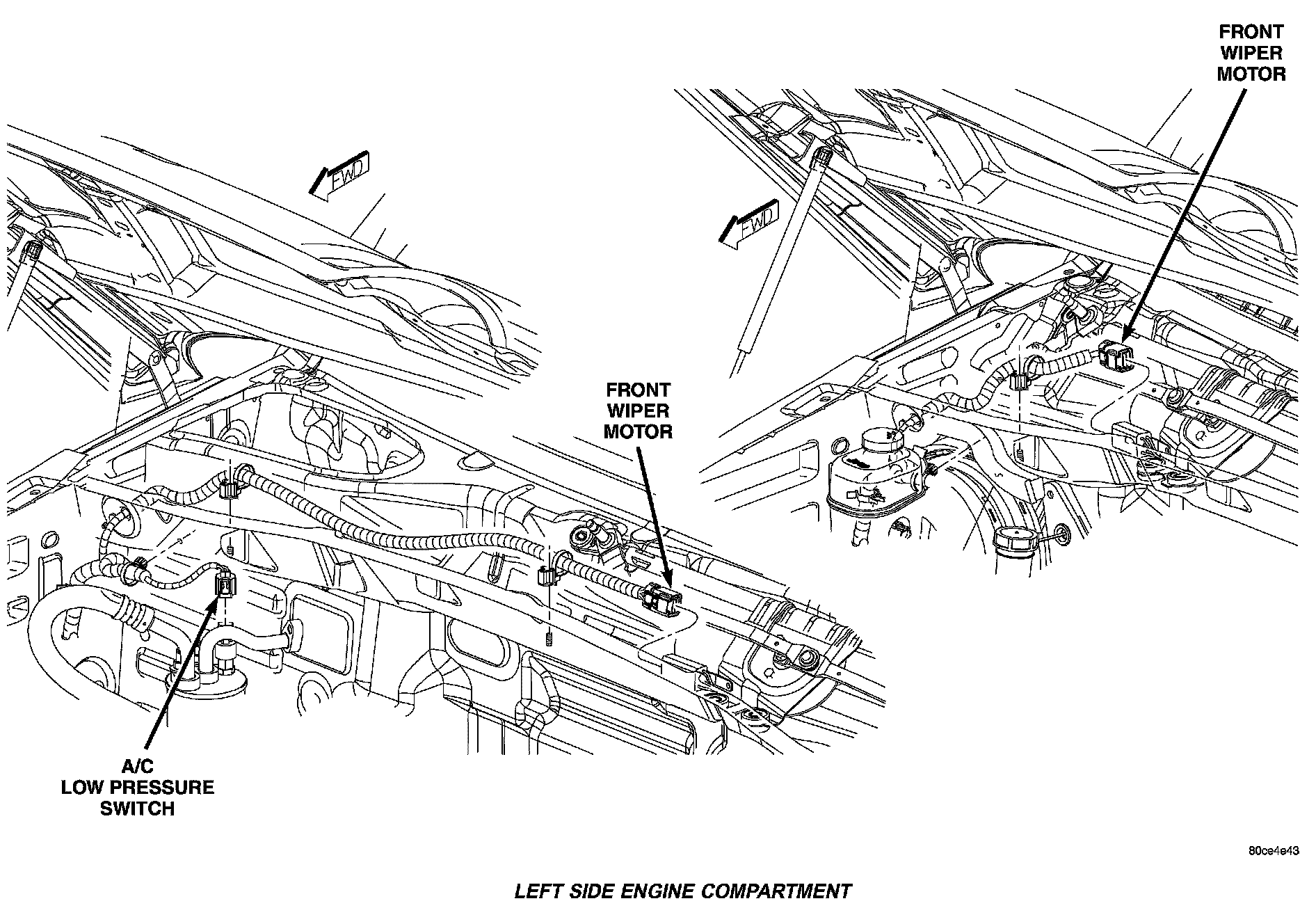 FRONT WIPER MOTOR

FWD

FWD

FRONT WIPER MOTOR

A/C LOW PRESSURE SWITCH

80ce4e43

LEFT SIDE ENGINE COMPARTMENT