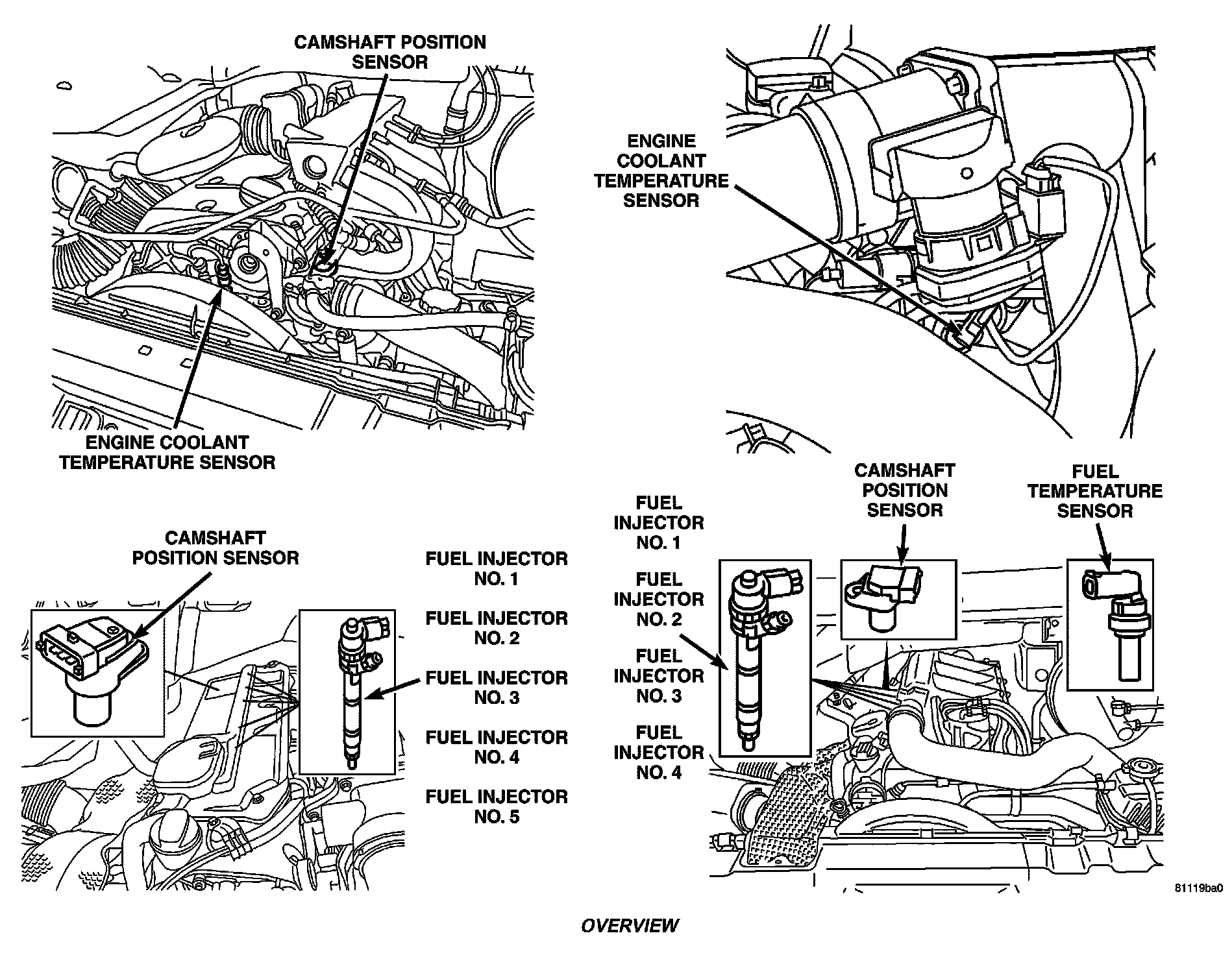 CAMSHAFT POSITION SENSOR

ENGINE COOLANT TEMPERATURE SENSOR

ENGINE COOLANT TEMPERATURE SENSOR

CAMSHAFT POSITION SENSOR

FUEL INJECTOR NO. 1

FUEL INJECTOR NO. 2

FUEL INJECTOR NO. 3

FUEL INJECTOR NO. 4

FUEL INJECTOR NO. 5

FUEL INJECTOR NO. 1

FUEL INJECTOR NO. 2

FUEL INJECTOR NO. 3

FUEL INJECTOR NO. 4

CAMSHAFT POSITION SENSOR

FUEL TEMPERATURE SENSOR

81119ba0

OVERVIEW