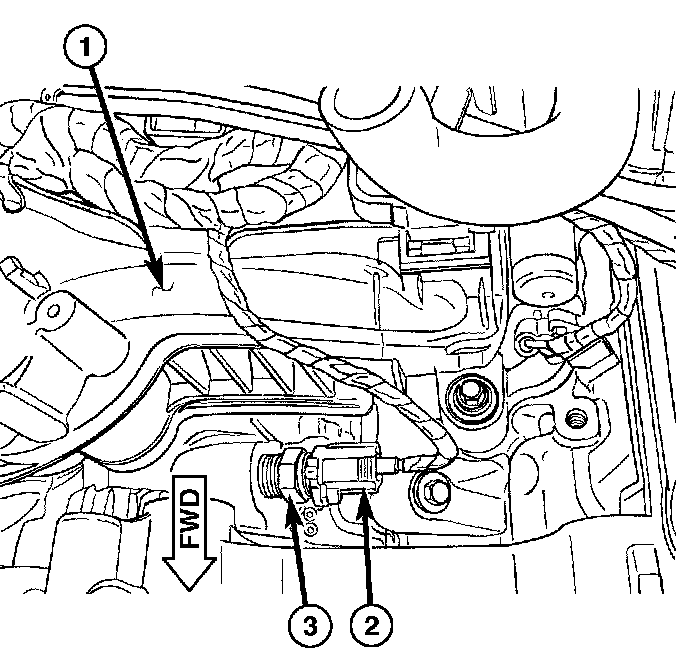 1
FWD
3
2