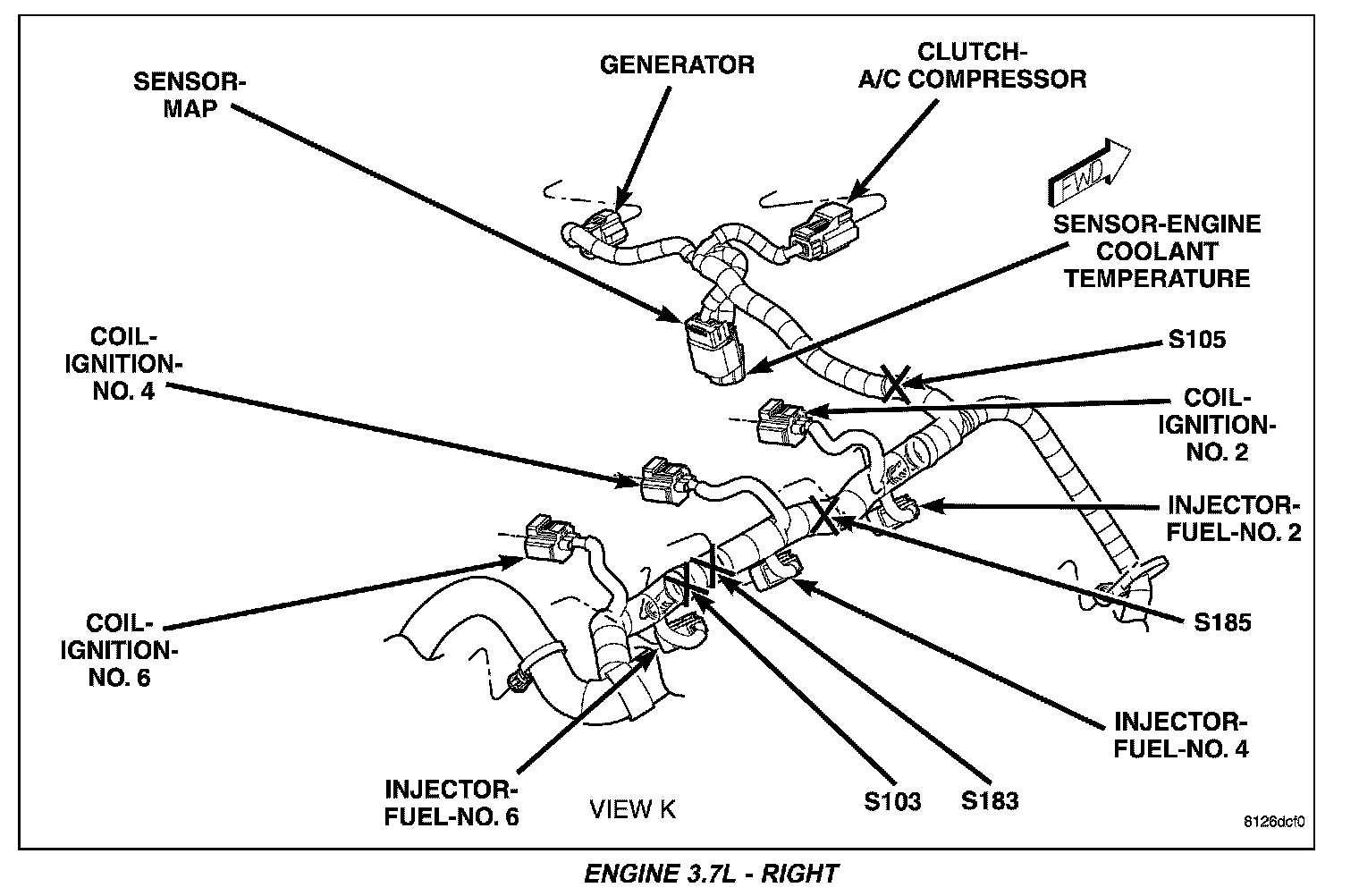 SENSOR-MAP

GENERATOR

CLUTCH-A/C COMPRESSOR

FWD

SENSOR-ENGINE COOLANT TEMPERATURE

S105

COIL-IGNITION-NO. 4

COIL-IGNITION-NO. 2

INJECTOR-FUEL-NO. 2

S185

COIL-IGNITION-NO. 6

INJECTOR-FUEL-NO. 4

INJECTOR-FUEL-NO. 6

VIEW K

S103

S183

8126dcf0

ENGINE 3.7L - RIGHT