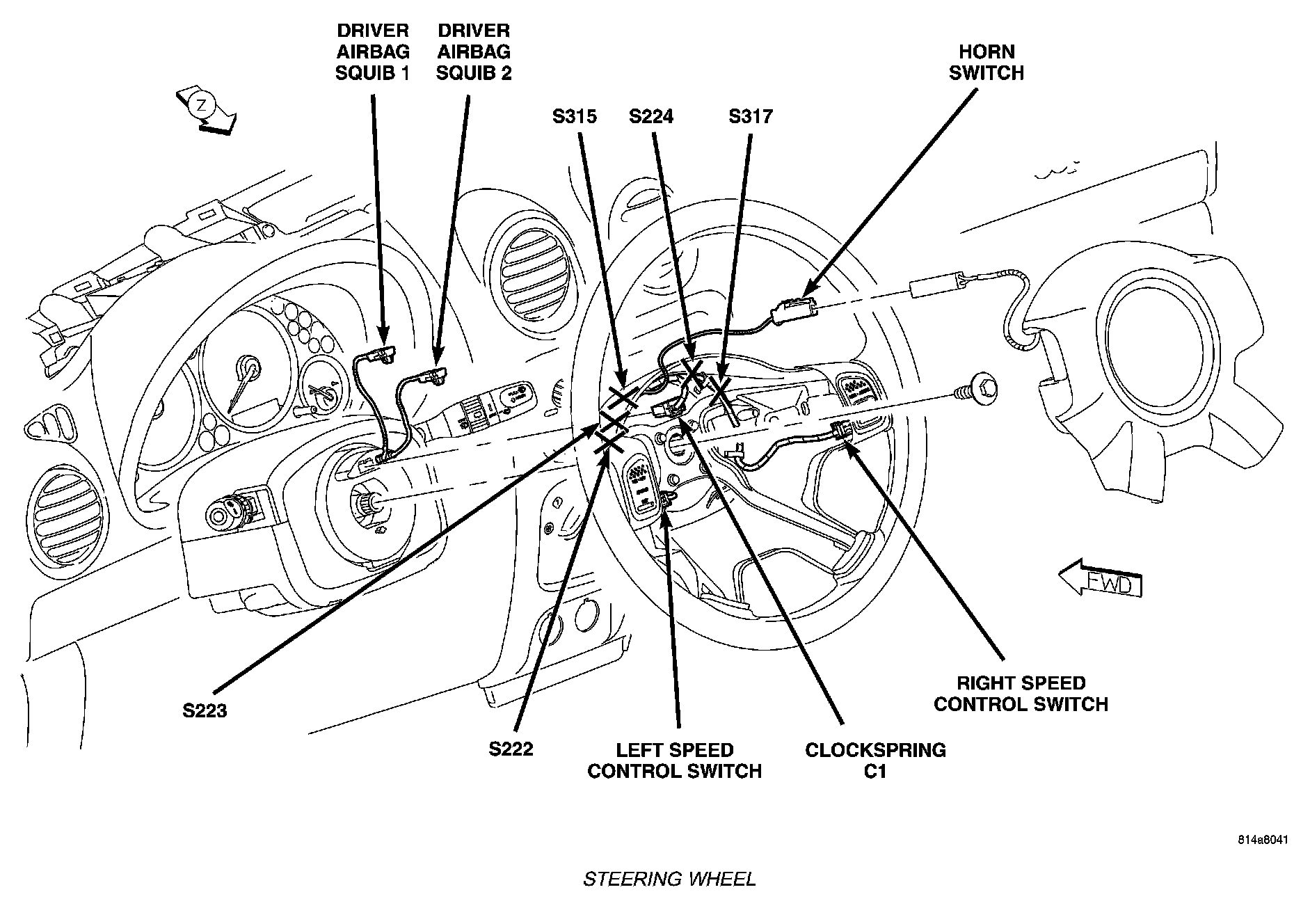 DRIVER AIRBAG SQUIB 1

DRIVER AIRBAG SQUIB 2

HORN SWITCH

Z

S315

S224

S317

FWD

S223

S222

LEFT SPEED CONTROL SWITCH

CLOCKSPRING C1

RIGHT SPEED CONTROL SWITCH

814a6041

STEERING WHEEL