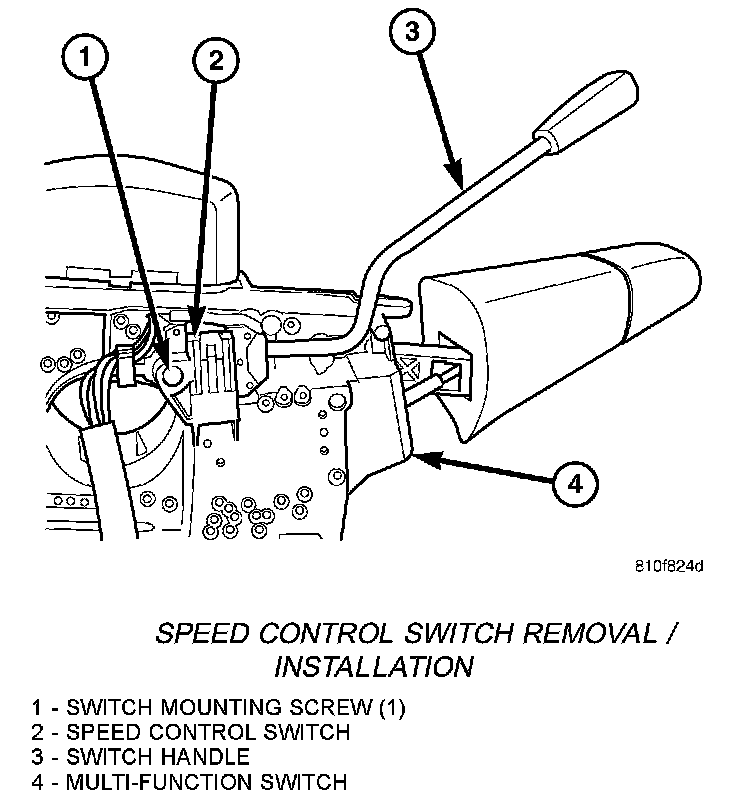 1
2
3
4

810f824d

SPEED CONTROL SWITCH REMOVAL / INSTALLATION

1 - SWITCH MOUNTING SCREW (1)
2 - SPEED CONTROL SWITCH
3 - SWITCH HANDLE
4 - MULTI-FUNCTION SWITCH