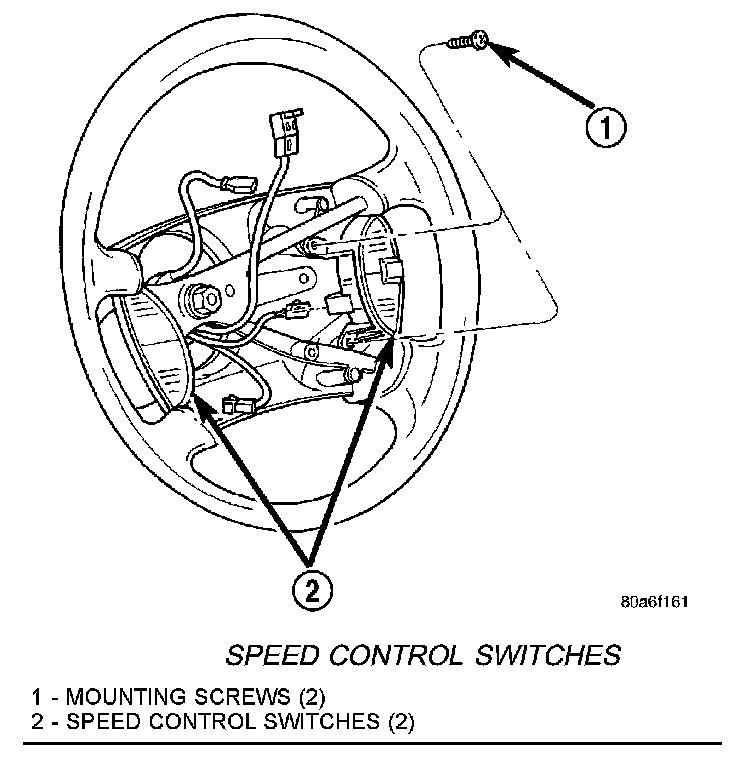 1

2

80a6f161

SPEED CONTROL SWITCHES

1 - MOUNTING SCREWS (2)
2 - SPEED CONTROL SWITCHES (2)