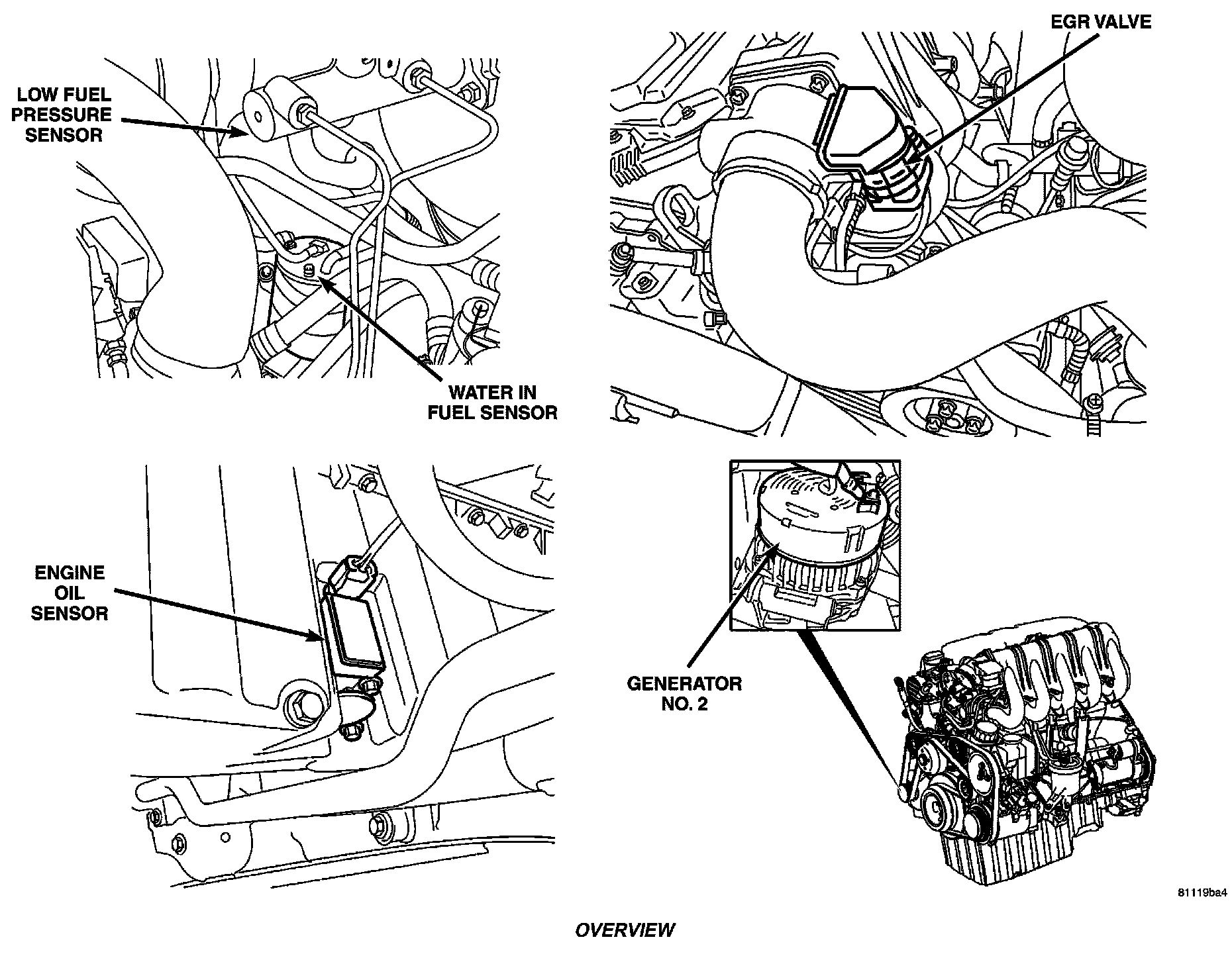 LOW FUEL PRESSURE SENSOR

WATER IN FUEL SENSOR

EGR VALVE

ENGINE OIL SENSOR

GENERATOR NO. 2

81119ba4

OVERVIEW