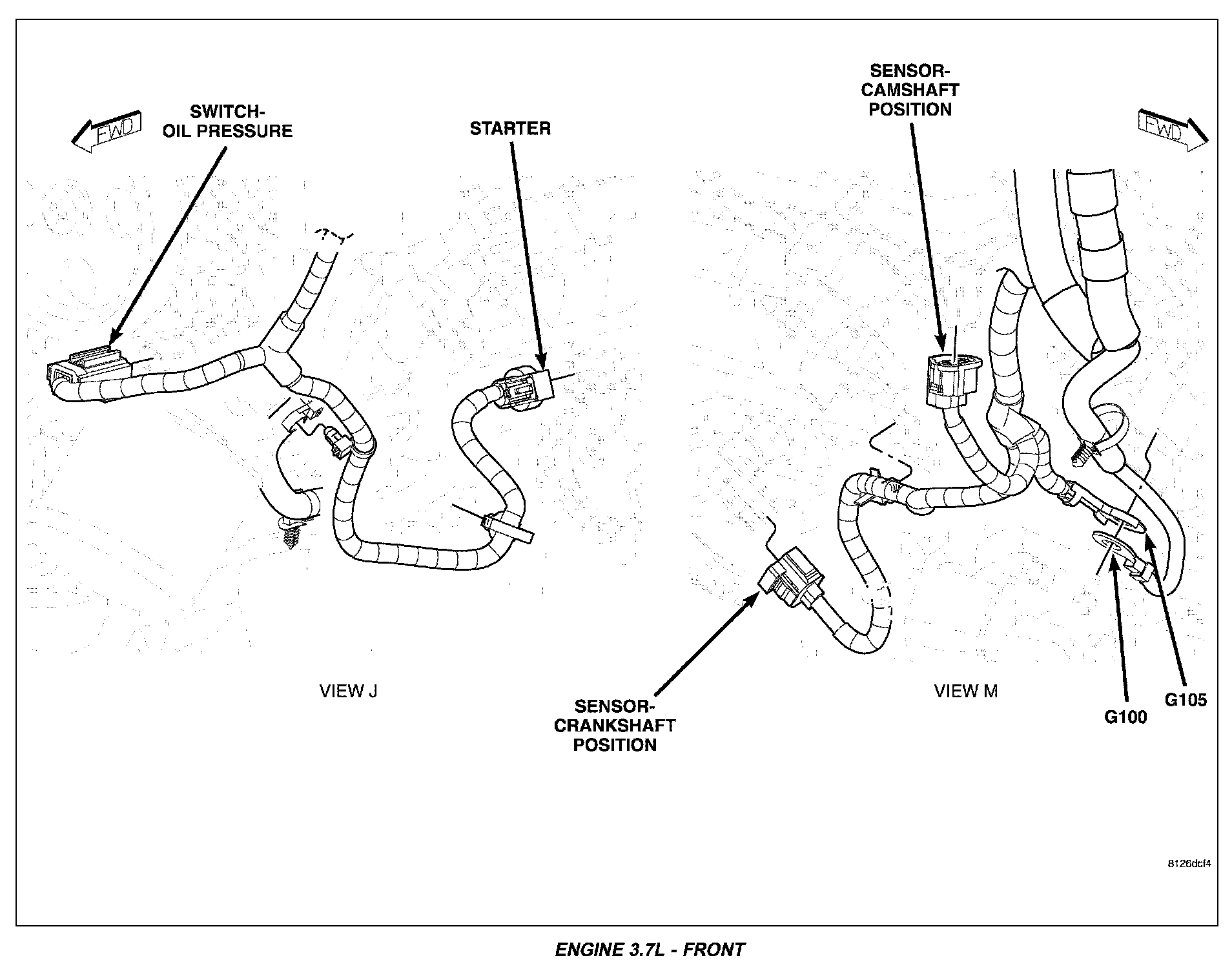 FWD

SWITCH-
OIL PRESSURE

STARTER

SENSOR-
CAMSHAFT
POSITION

FWD

VIEW J

SENSOR-
CRANKSHAFT
POSITION

VIEW M

G100

G105

8126dcf4

ENGINE 3.7L - FRONT