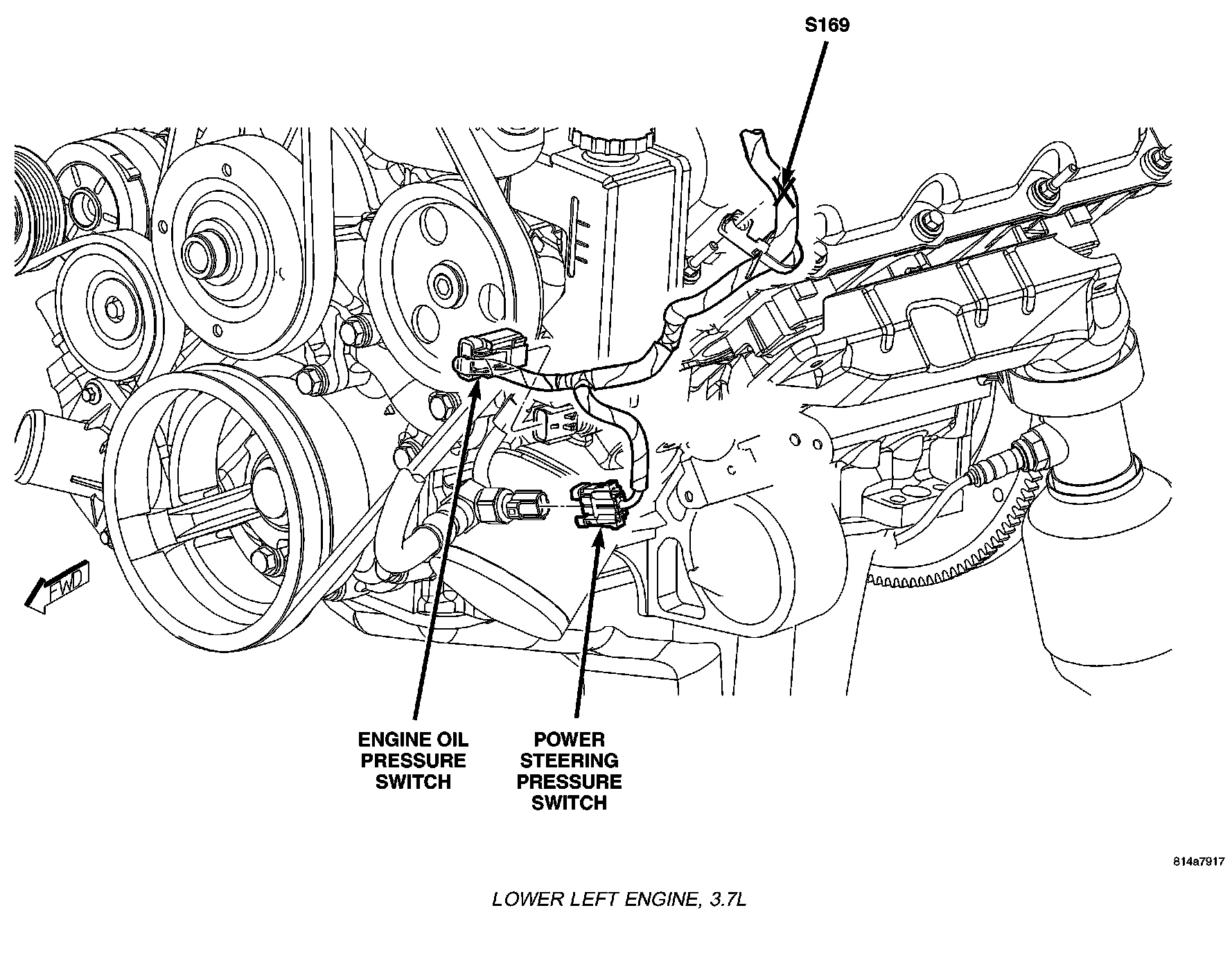 S169

FWD

ENGINE OIL PRESSURE SWITCH

POWER STEERING PRESSURE SWITCH

814a7917

LOWER LEFT ENGINE, 3.7L