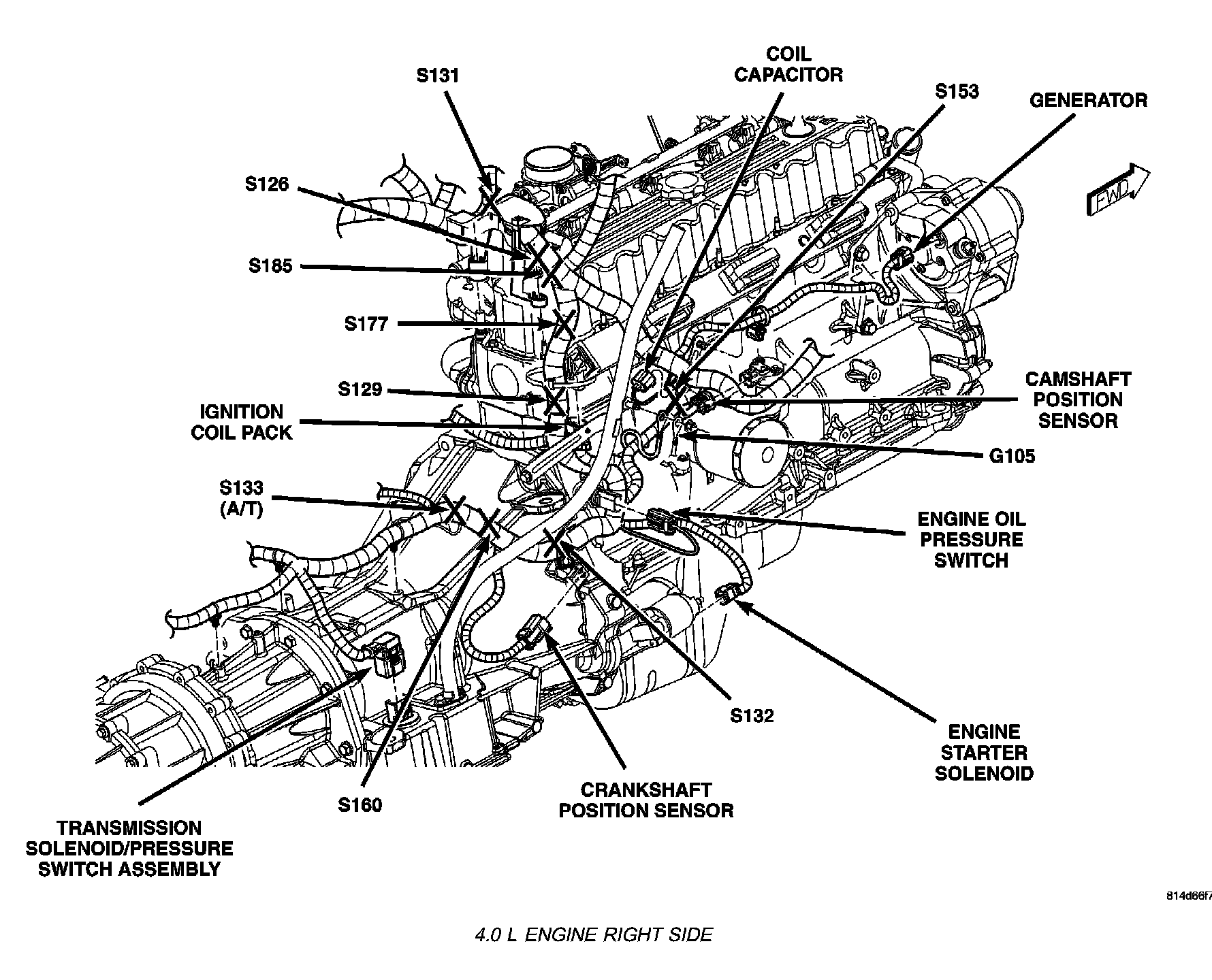 COIL CAPACITOR

S131

S153

GENERATOR

FWD

S126

S185

S177

S129

IGNITION COIL PACK

CAMSHAFT POSITION SENSOR

G105

S133 (A/T)

ENGINE OIL PRESSURE SWITCH

S132

ENGINE STARTER SOLENOID

S160

CRANKSHAFT POSITION SENSOR

TRANSMISSION SOLENOID/PRESSURE SWITCH ASSEMBLY

814d66f7

4.0 L ENGINE RIGHT SIDE