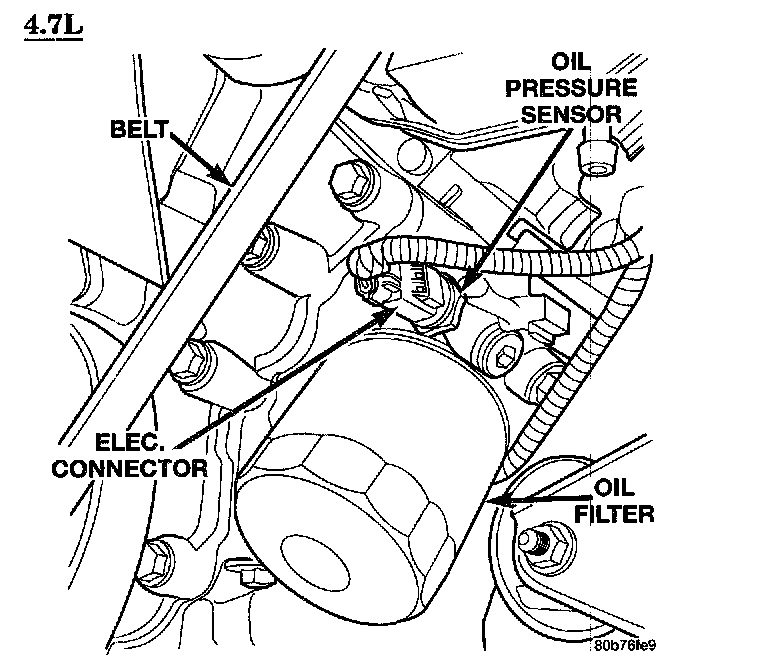 4.7L

BELT

OIL PRESSURE SENSOR

ELEC. CONNECTOR

OIL FILTER

80b76fe9