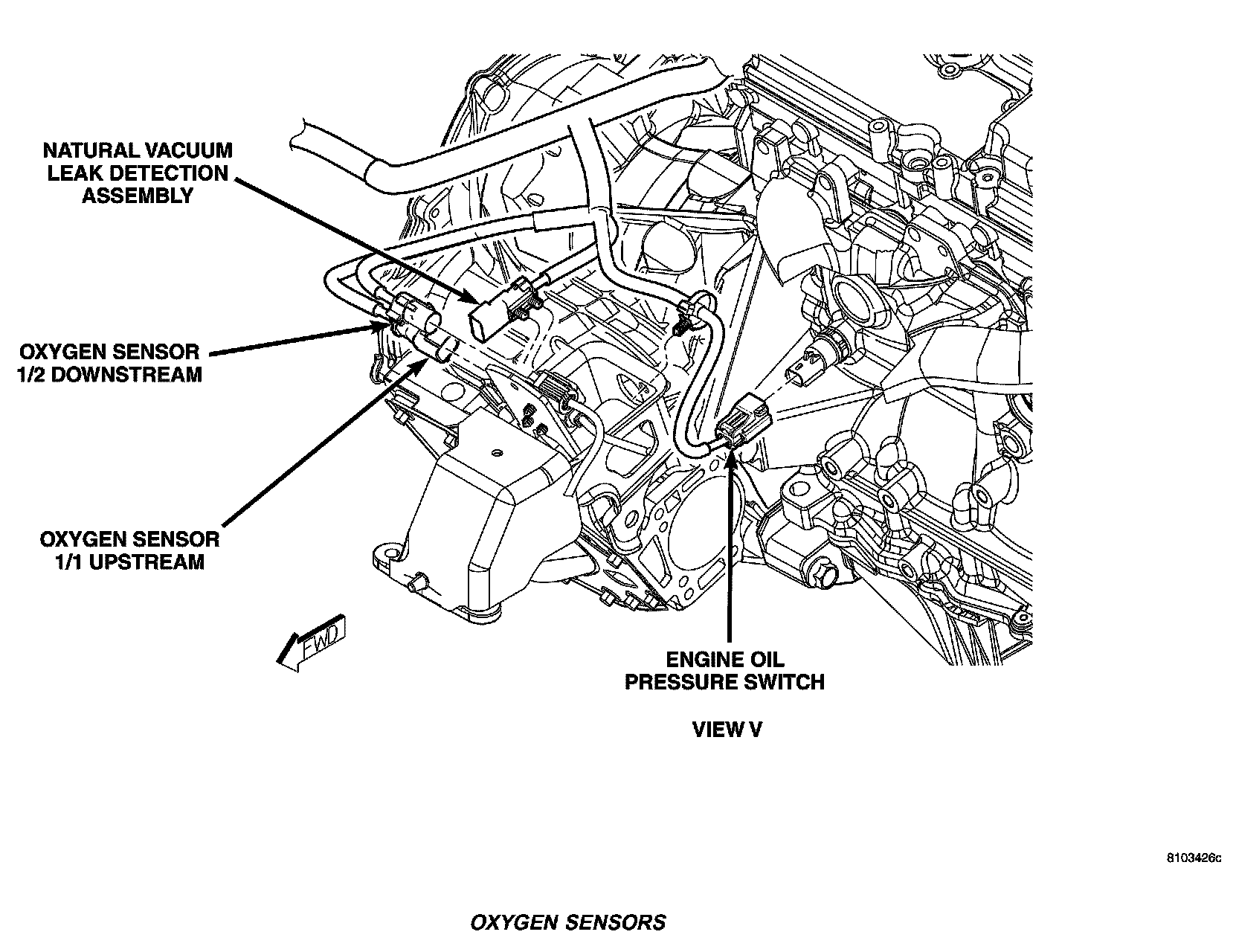 NATURAL VACUUM LEAK DETECTION ASSEMBLY

OXYGEN SENSOR 1/2 DOWNSTREAM

OXYGEN SENSOR 1/1 UPSTREAM

FWD

ENGINE OIL PRESSURE SWITCH

VIEW V

8103426c

OXYGEN SENSORS