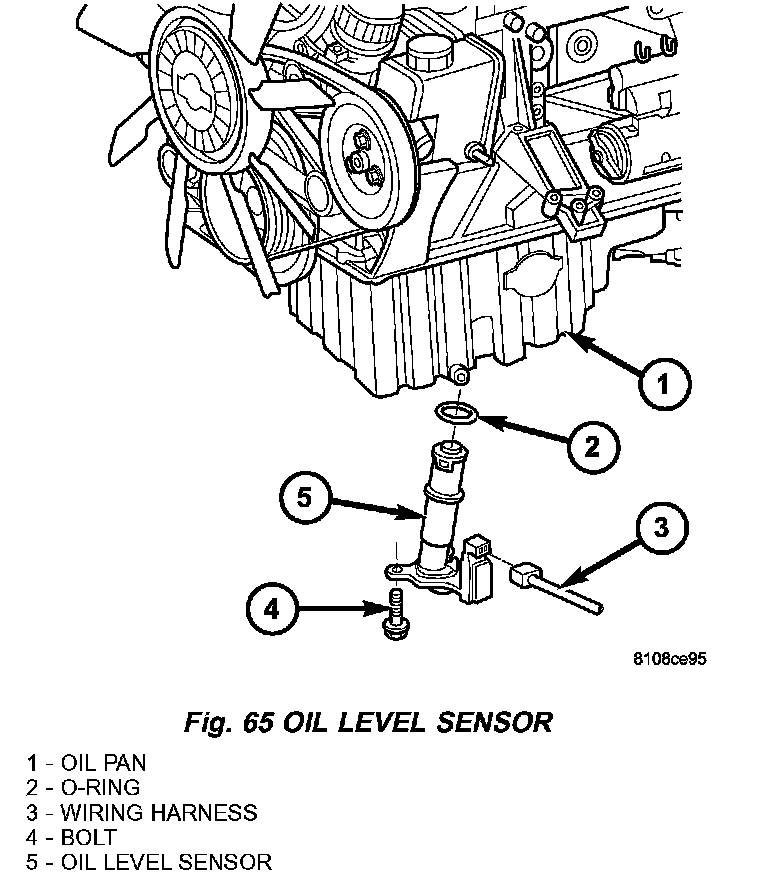 1

2

5

3

4

8108ce95

Fig. 65 OIL LEVEL SENSOR

1 - OIL PAN
2 - O-RING
3 - WIRING HARNESS
4 - BOLT
5 - OIL LEVEL SENSOR