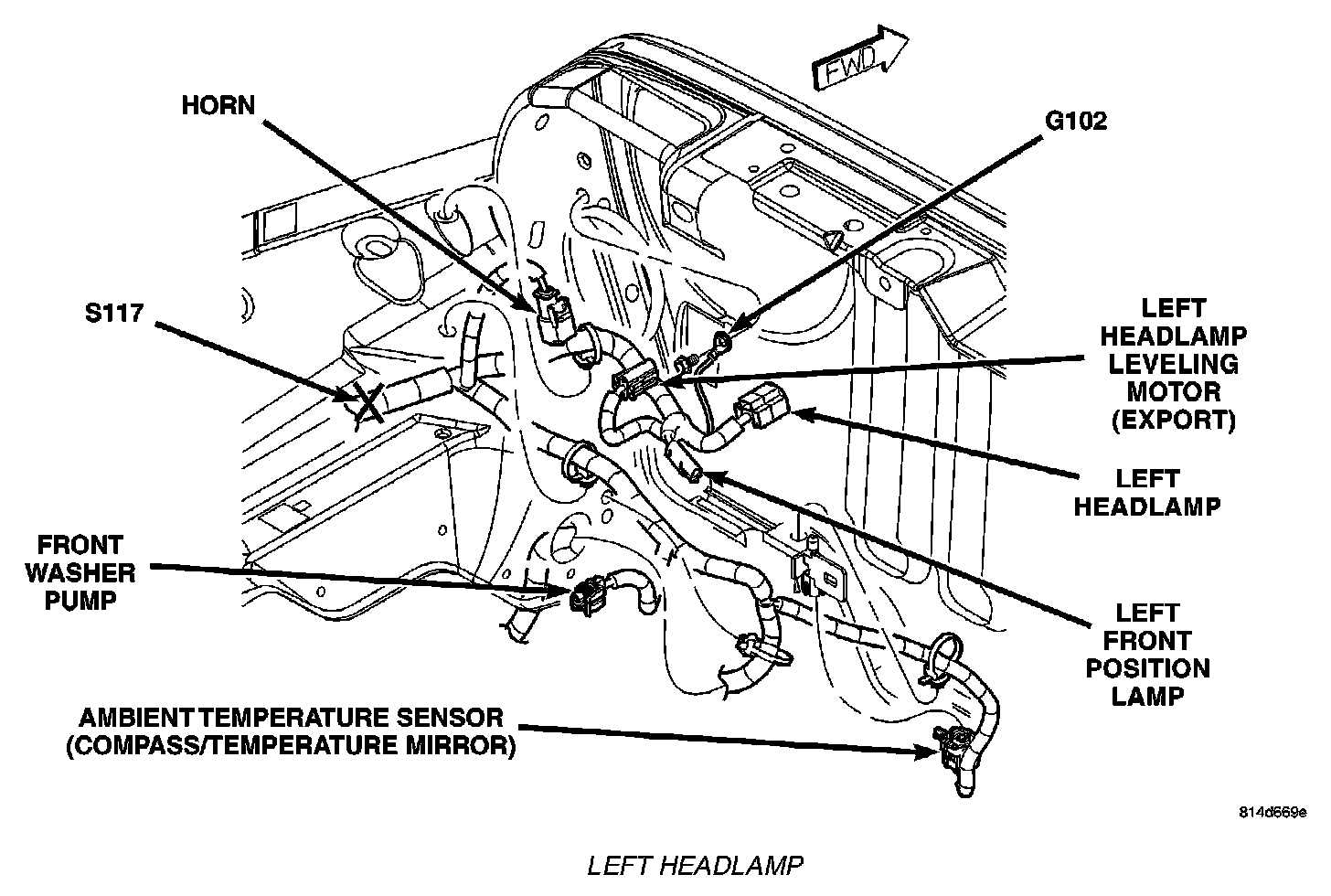 FWD

HORN

G102

S117

LEFT HEADLAMP LEVELING MOTOR (EXPORT)

LEFT HEADLAMP

FRONT WASHER PUMP

LEFT FRONT POSITION LAMP

AMBIENT TEMPERATURE SENSOR (COMPASS/TEMPERATURE MIRROR)

814d669e

LEFT HEADLAMP