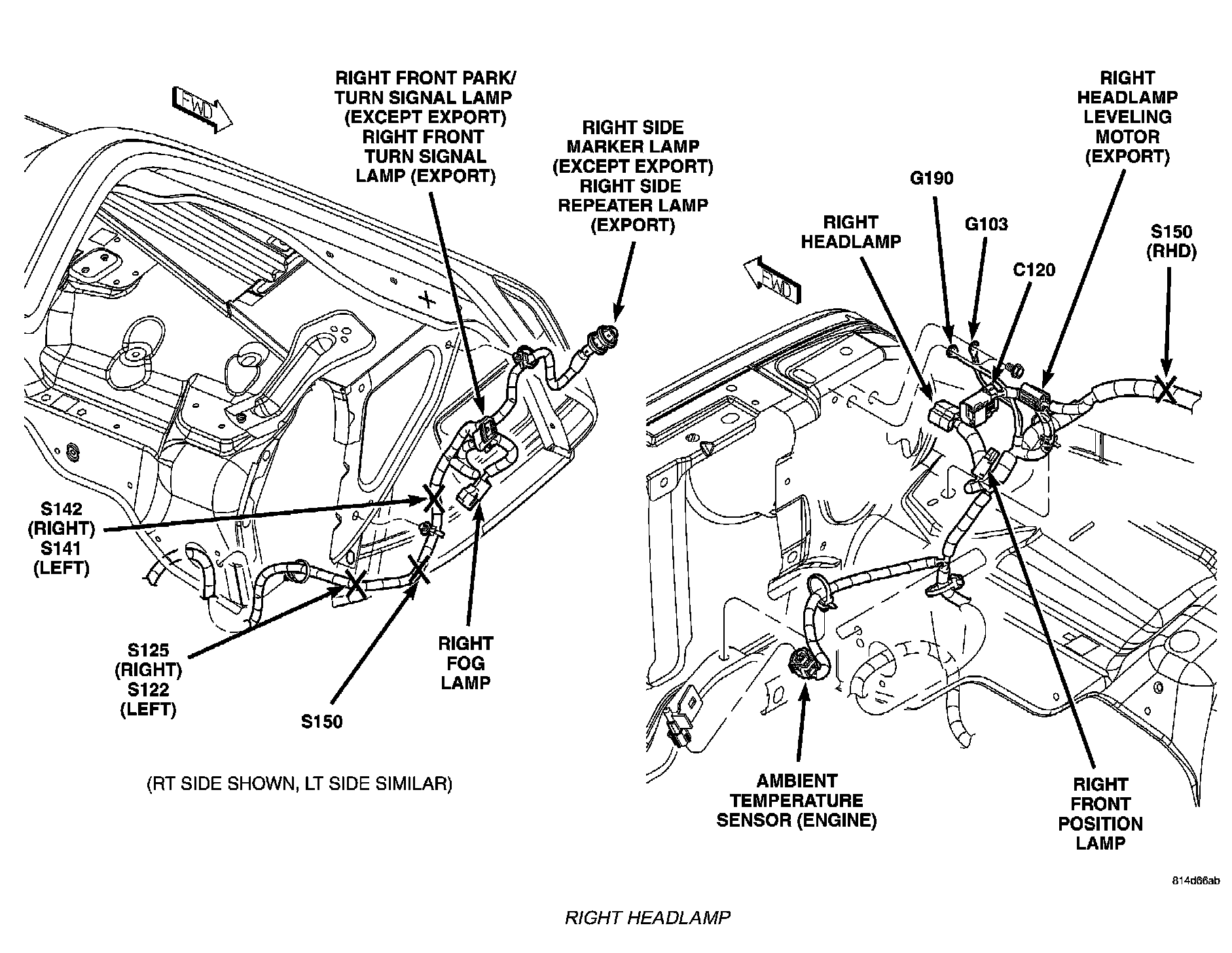 FWD

RIGHT FRONT PARK/ TURN SIGNAL LAMP (EXCEPT EXPORT) RIGHT FRONT TURN SIGNAL LAMP (EXPORT)

RIGHT SIDE MARKER LAMP (EXCEPT EXPORT) RIGHT SIDE REPEATER LAMP (EXPORT)

S142 (RIGHT) S141 (LEFT)

S125 (RIGHT) S122 (LEFT)

S150

RIGHT FOG LAMP

(RT SIDE SHOWN, LT SIDE SIMILAR)

FWD

RIGHT HEADLAMP

G190

G103

C120

RIGHT HEADLAMP LEVELING MOTOR (EXPORT)

S150 (RHD)

AMBIENT TEMPERATURE SENSOR (ENGINE)

RIGHT FRONT POSITION LAMP

814d66ab

RIGHT HEADLAMP