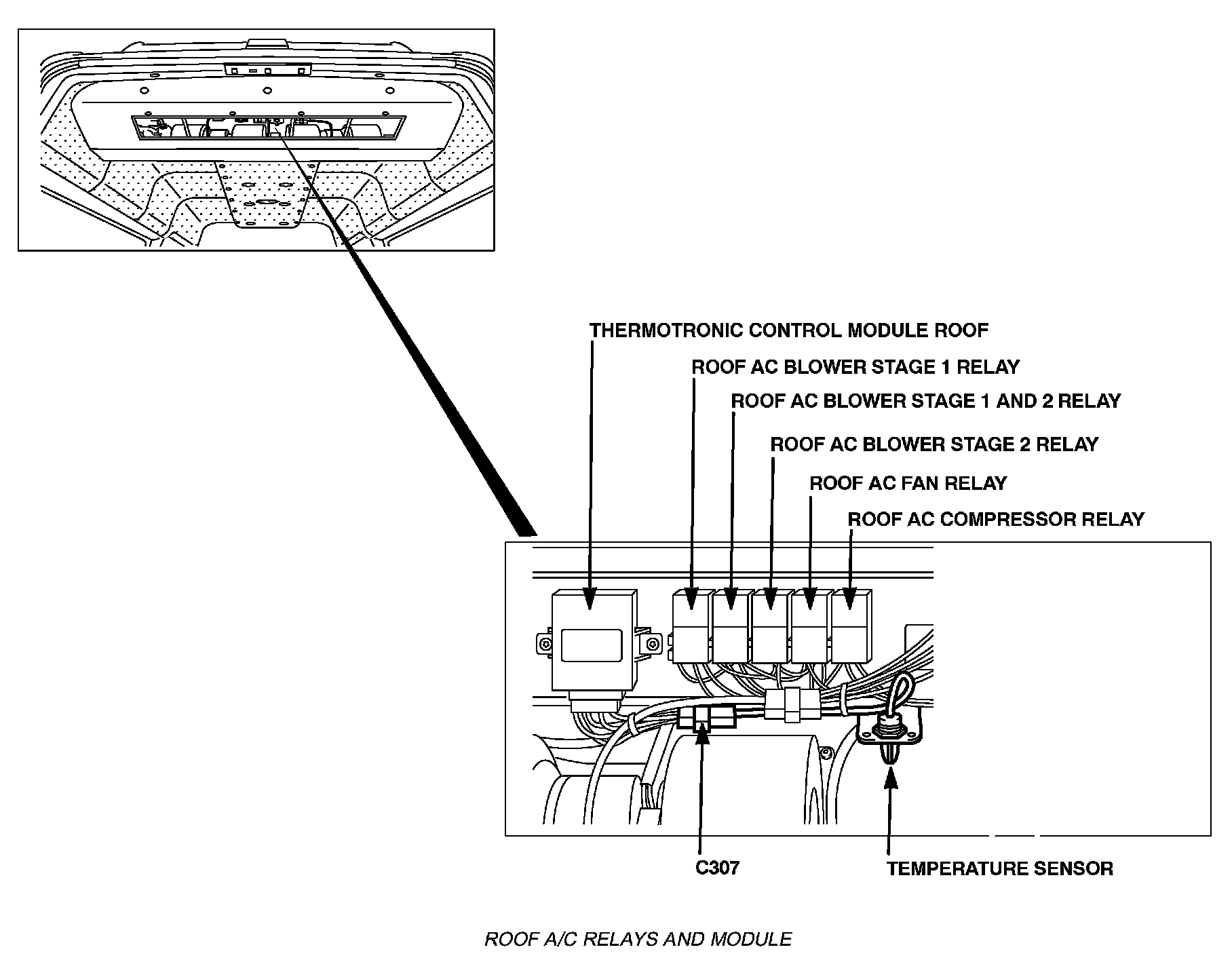 THERMOTRONIC CONTROL MODULE ROOF

ROOF AC BLOWER STAGE 1 RELAY

ROOF AC BLOWER STAGE 1 AND 2 RELAY

ROOF AC BLOWER STAGE 2 RELAY

ROOF AC FAN RELAY

ROOF AC COMPRESSOR RELAY

C307

TEMPERATURE SENSOR

ROOF A/C RELAYS AND MODULE