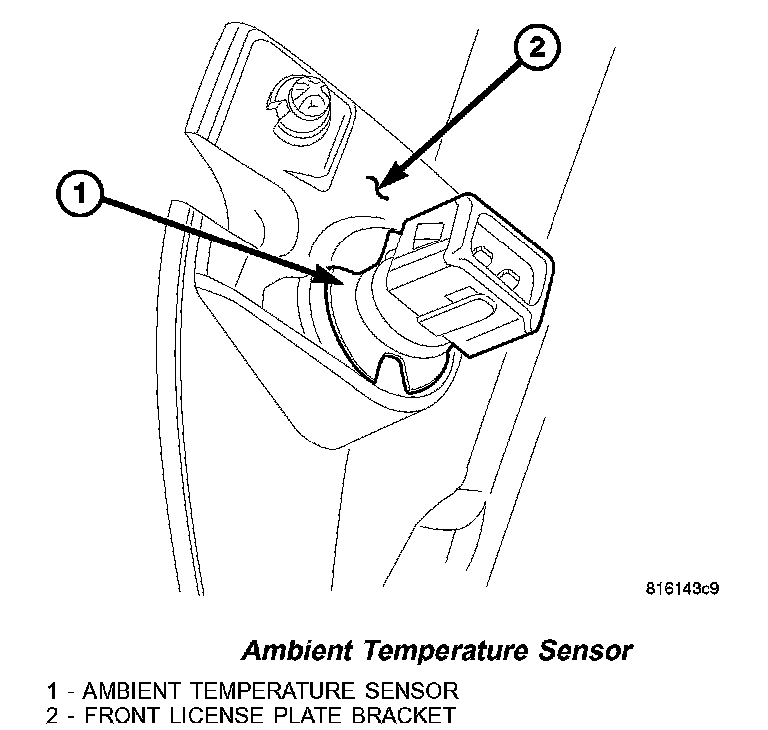 2

1

816143c9

Ambient Temperature Sensor

1 - AMBIENT TEMPERATURE SENSOR
2 - FRONT LICENSE PLATE BRACKET