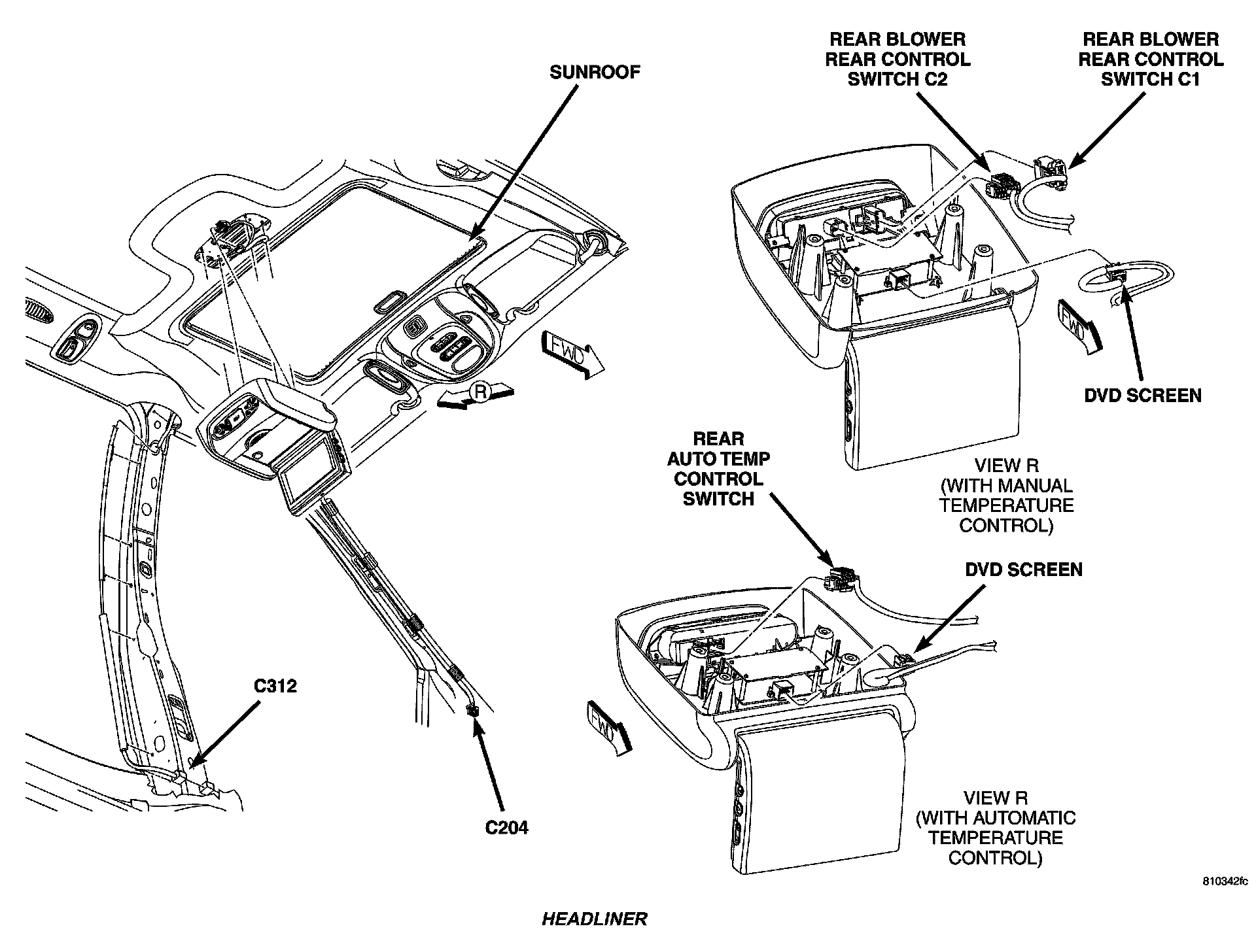 SUNROOF

REAR BLOWER REAR CONTROL SWITCH C2

REAR BLOWER REAR CONTROL SWITCH C1

FWD

R

FWD

DVD SCREEN

REAR AUTO TEMP CONTROL SWITCH

VIEW R (WITH MANUAL TEMPERATURE CONTROL)

DVD SCREEN

C312

FWD

C204

VIEW R (WITH AUTOMATIC TEMPERATURE CONTROL)

810342fc

HEADLINER