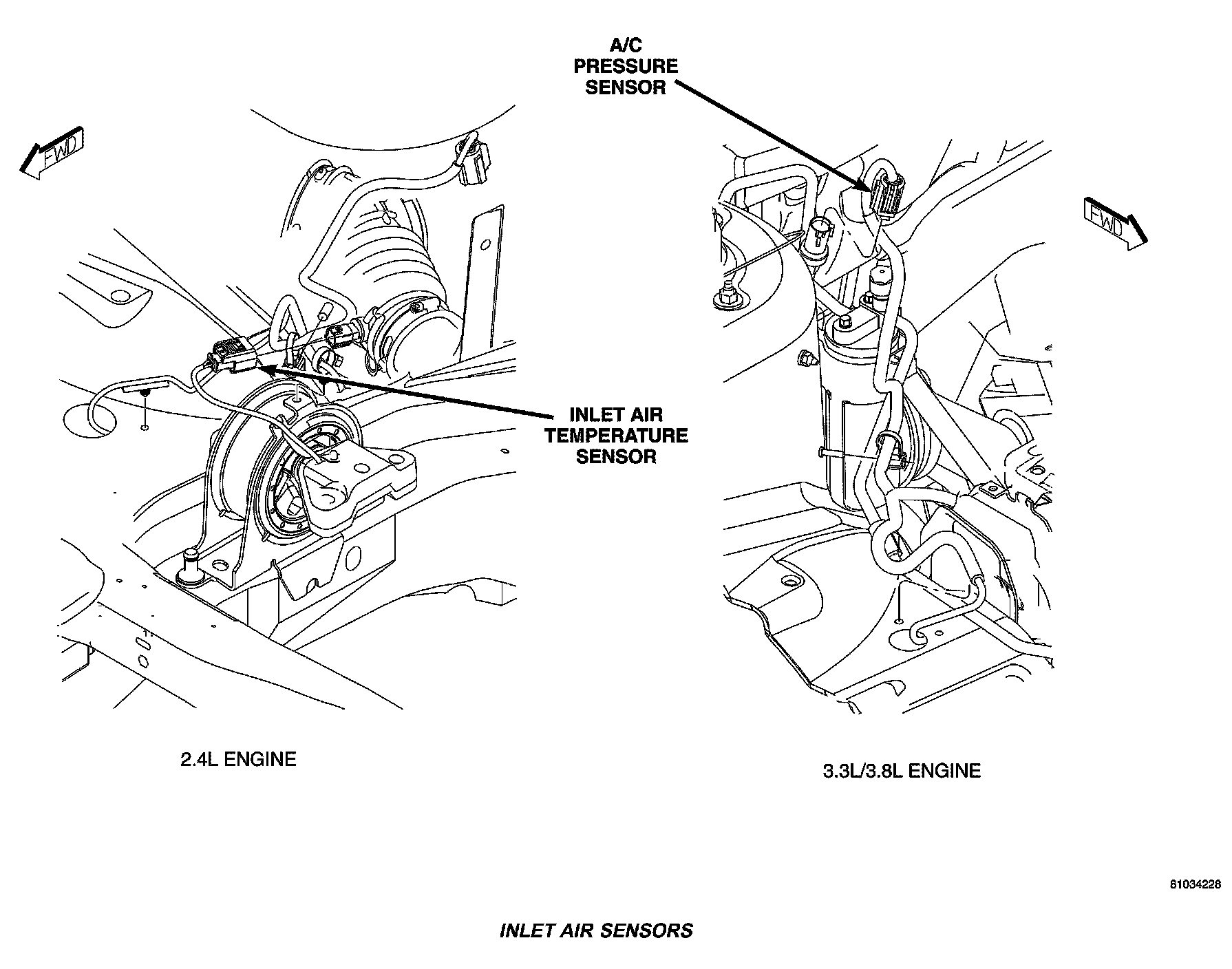 A/C
PRESSURE
SENSOR

FWD

FWD

INLET AIR
TEMPERATURE
SENSOR

2.4L ENGINE

3.3L/3.8L ENGINE

81034228

INLET AIR SENSORS