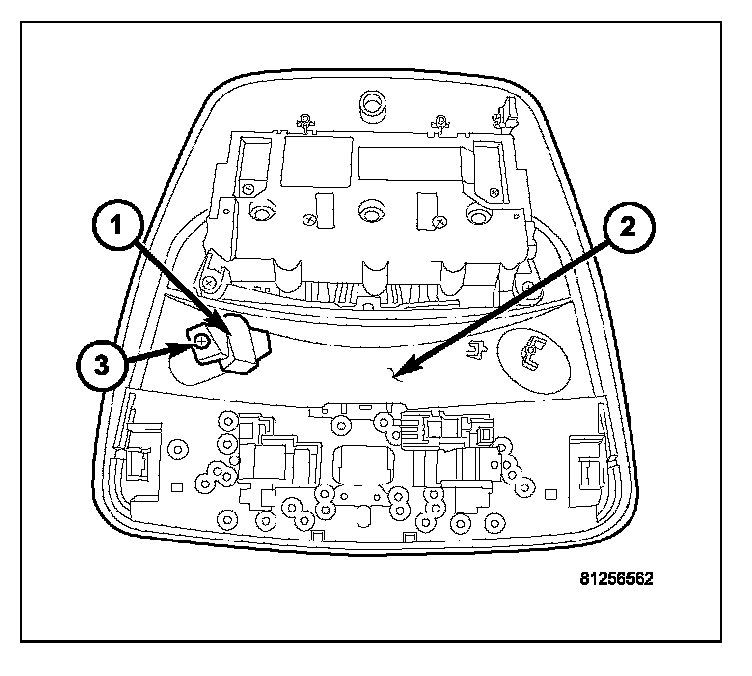 1
2
3
81256562