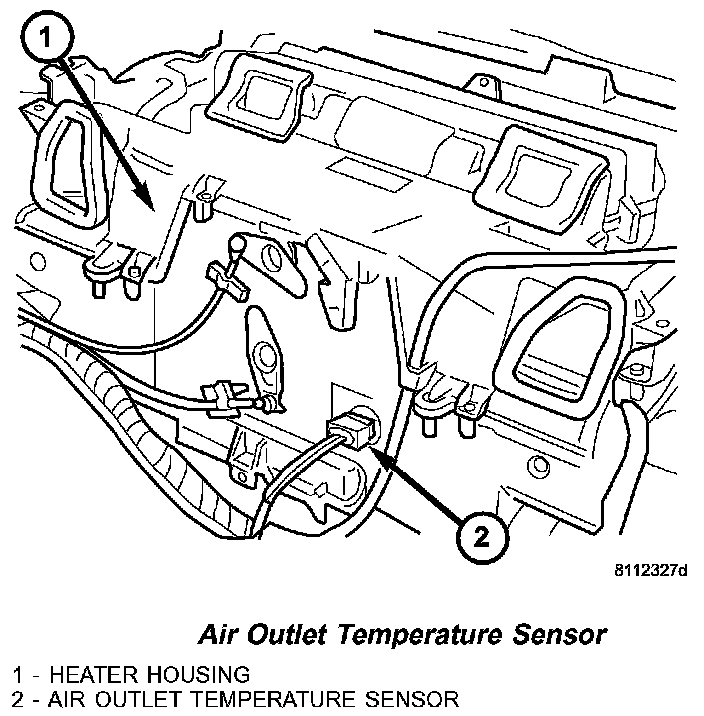 1

2

8112327d

Air Outlet Temperature Sensor

1 - HEATER HOUSING
2 - AIR OUTLET TEMPERATURE SENSOR