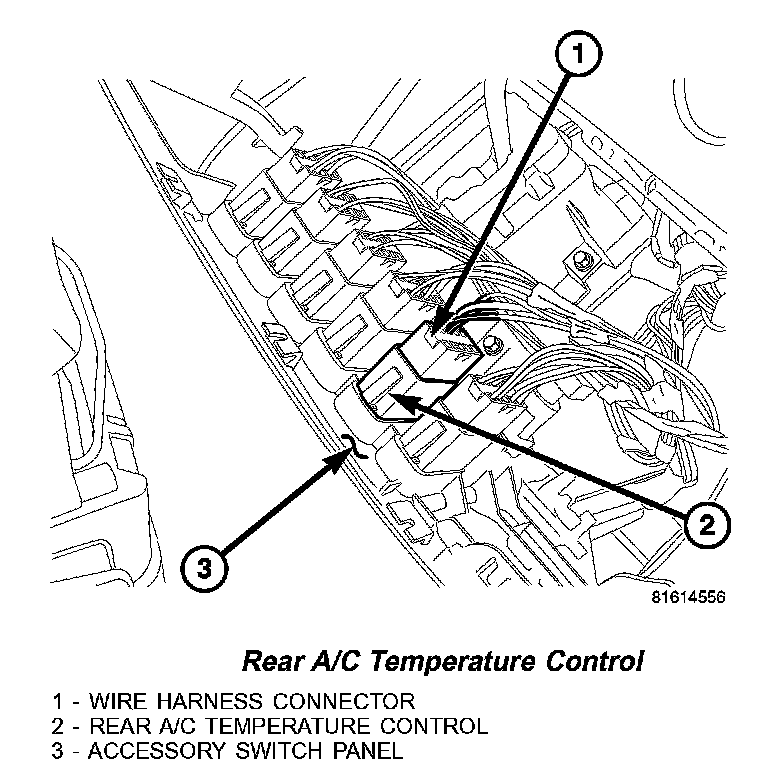 1

2

3

81614556

Rear A/C Temperature Control

1 - WIRE HARNESS CONNECTOR
2 - REAR A/C TEMPERATURE CONTROL
3 - ACCESSORY SWITCH PANEL