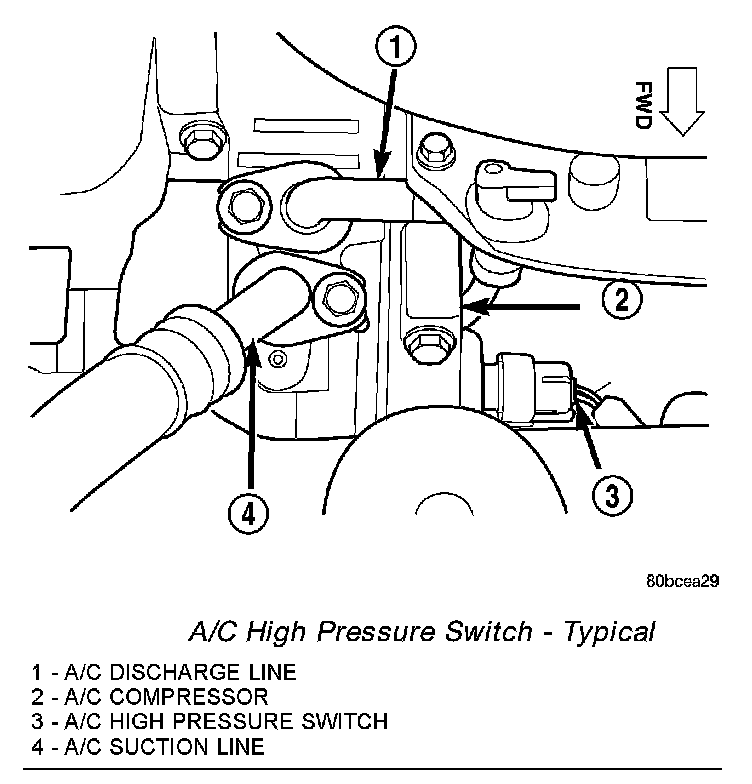 1

FWD

2

3

4

80bcea29

A/C High Pressure Switch - Typical

1 - A/C DISCHARGE LINE
2 - A/C COMPRESSOR
3 - A/C HIGH PRESSURE SWITCH
4 - A/C SUCTION LINE