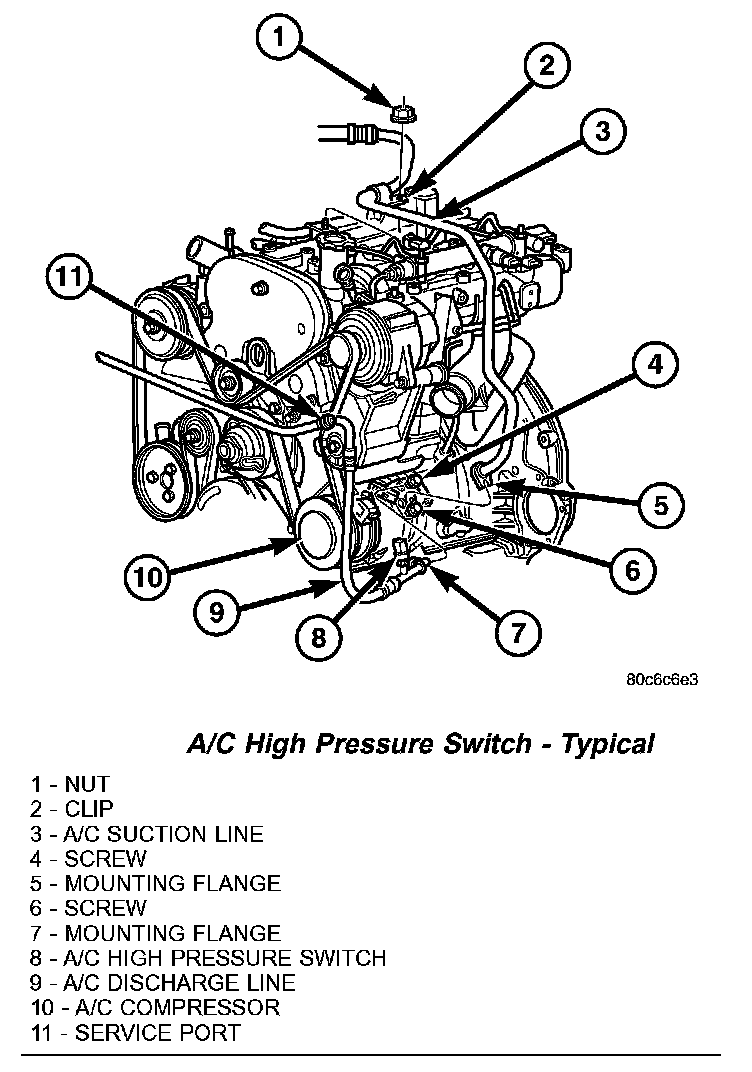 1
2
3
11
4
5
6
10
9
8
7

80c6c6e3

A/C High Pressure Switch - Typical

1 - NUT
2 - CLIP
3 - A/C SUCTION LINE
4 - SCREW
5 - MOUNTING FLANGE
6 - SCREW
7 - MOUNTING FLANGE
8 - A/C HIGH PRESSURE SWITCH
9 - A/C DISCHARGE LINE
10 - A/C COMPRESSOR
11 - SERVICE PORT