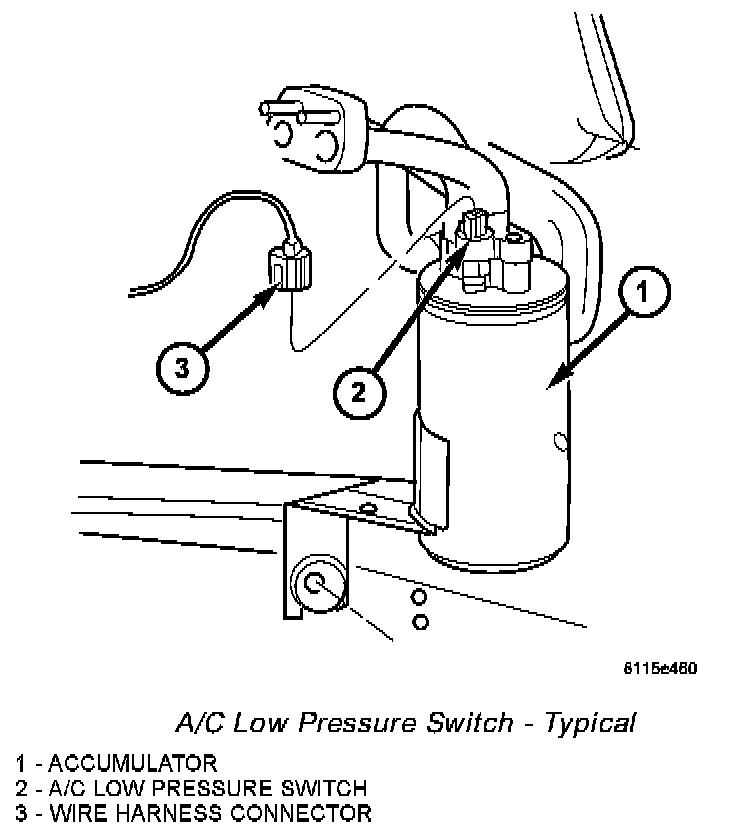 1

3

2

8115e460

A/C Low Pressure Switch - Typical

1 - ACCUMULATOR
2 - A/C LOW PRESSURE SWITCH
3 - WIRE HARNESS CONNECTOR