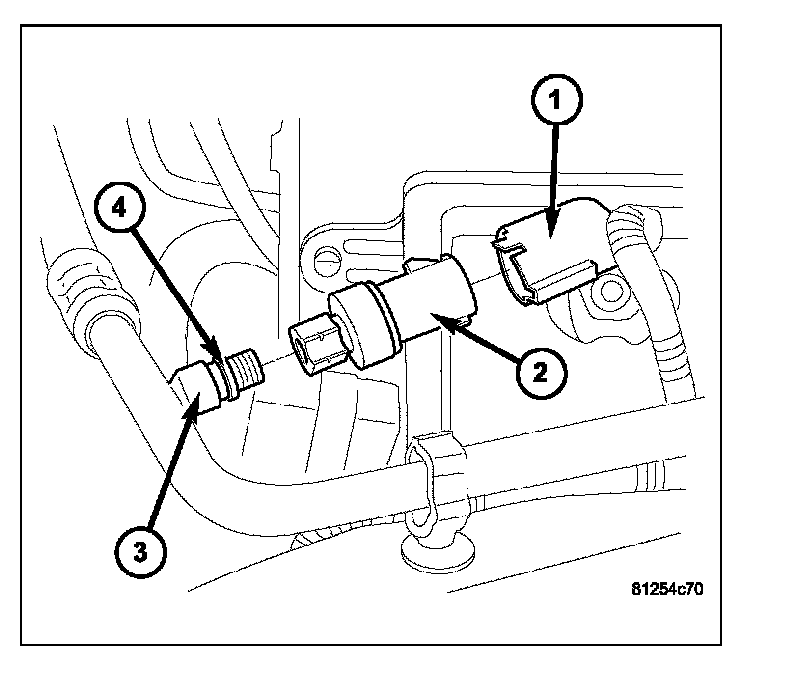 1
4
2
3
81254c70